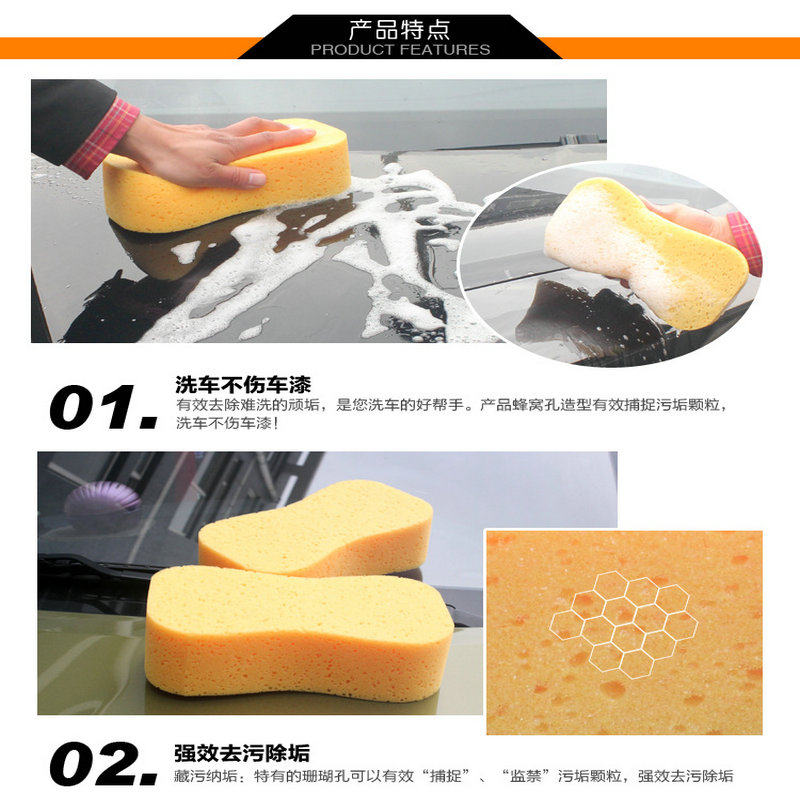 产品特点
PRODUCT FEATURES

01.
洗车不伤车漆
有效去除难洗的顽垢，是您洗车的好帮手。产品蜂窝孔造型有效捕捉污垢颗粒，洗车不伤车漆！

02.
强效去污除垢
藏污纳垢：特有的珊瑚孔可以有效“捕捉”、“监禁”污垢颗粒，强效去污除垢