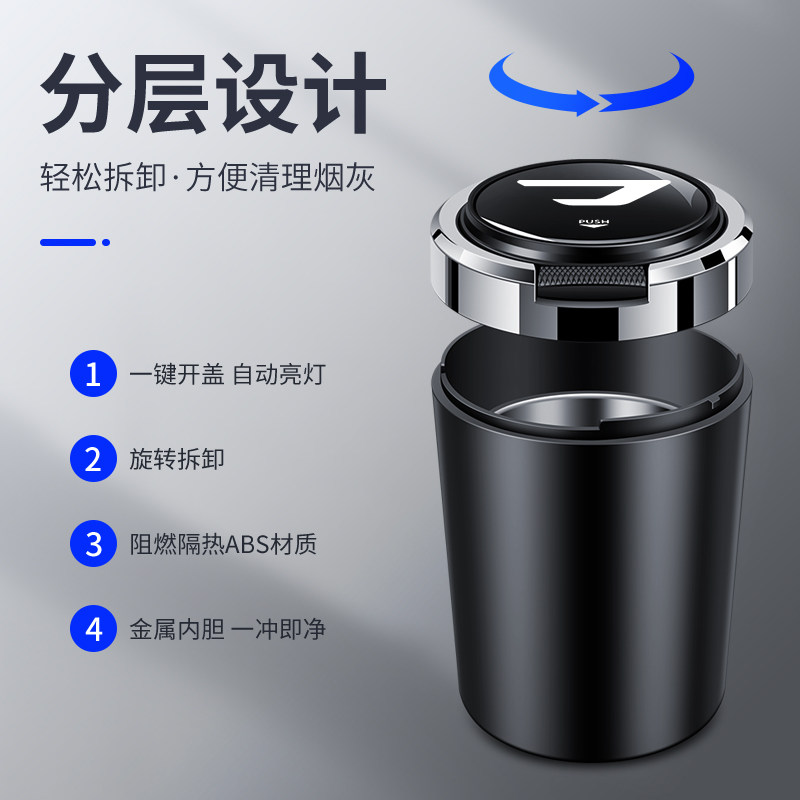 分层设计

轻松拆卸·方便清理烟灰

PUSH

1 一键开盖 自动亮灯

2 旋转拆卸

3 阻燃隔热ABS材质

4 金属内胆 一冲即净