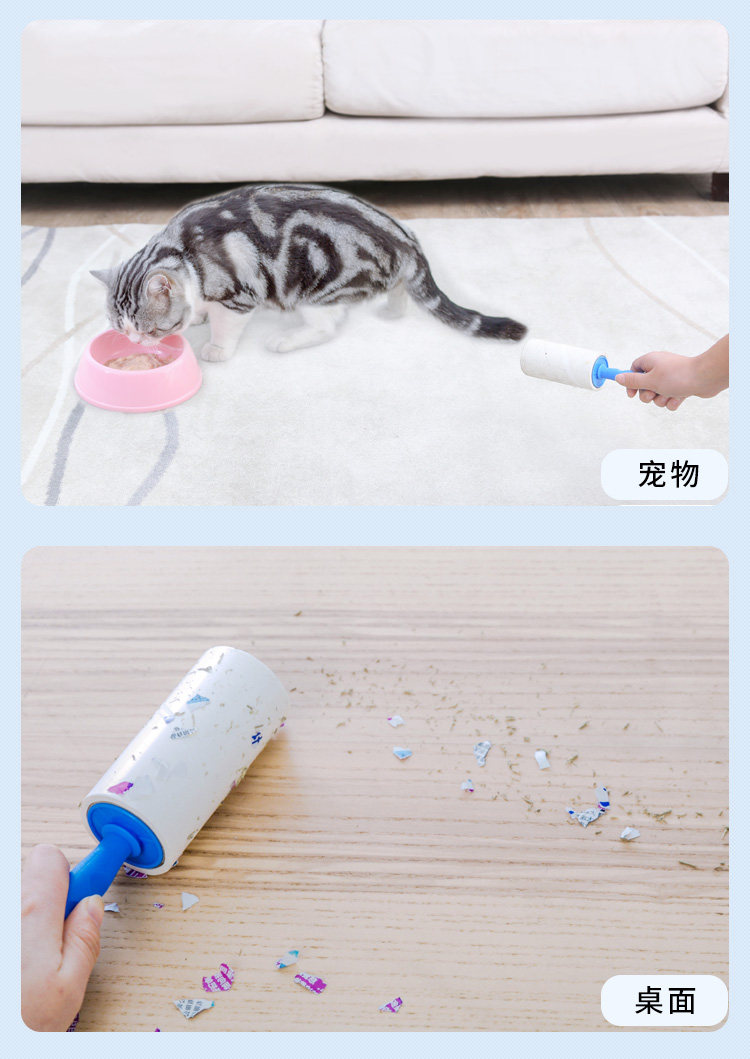 宠物

桌面