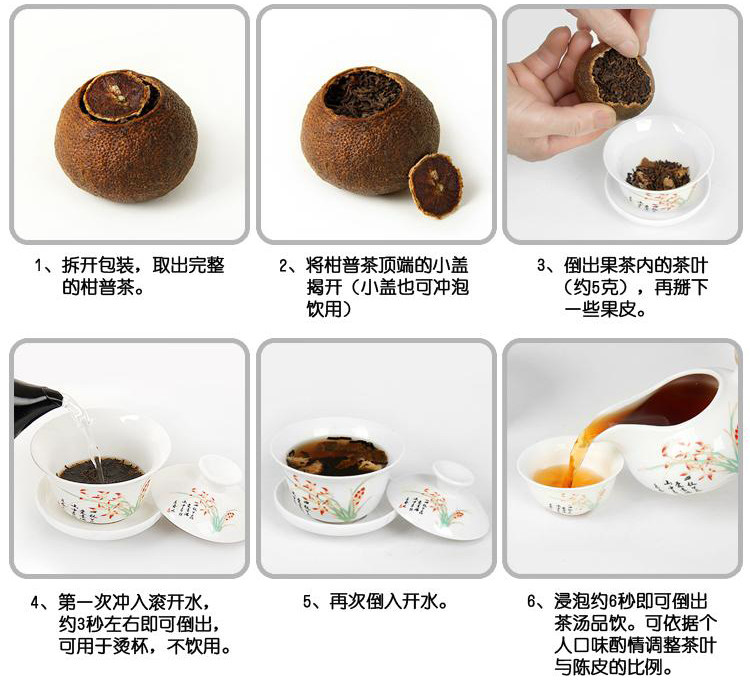 1、拆开包装，取出完整的柑普茶。

2、将柑普茶顶端的小盖揭开（小盖也可冲泡饮用）

3、倒出果茶内的茶叶（约5克），再掰下一些果皮。

4、第一次冲入滚开水，约3秒左右即可倒出，可用于烫杯，不饮用。

5、再次倒入开水。

6、浸泡约6秒即可倒出茶汤品饮。可依据个人口味酌情调整茶叶与陈皮的比例。