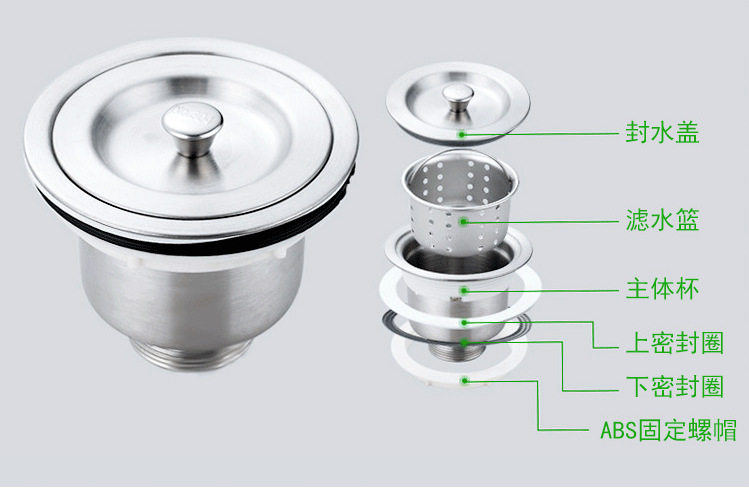 封水盖

滤水篮

主体杯

上密封圈

下密封圈

ABS固定螺帽