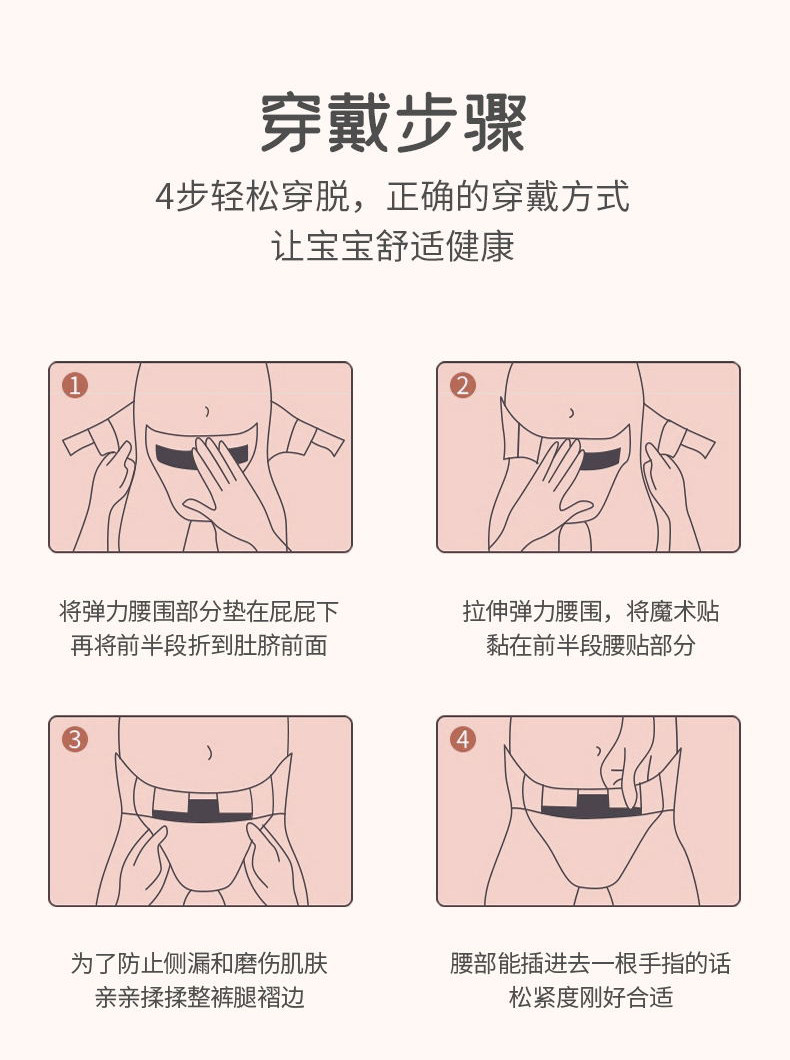 穿戴步骤

4步轻松穿脱，正确的穿戴方式
让宝宝舒适健康

1

将弹力腰围部分垫在屁屁下
再将前半段折到肚脐前面

2

拉伸弹力腰围，将魔术贴
黏在前半段腰贴部分

3

为了防止侧漏和磨伤肌肤
亲亲揉揉整裤腿褶边

4

腰部能插进去一根手指的话
松紧度刚好合适