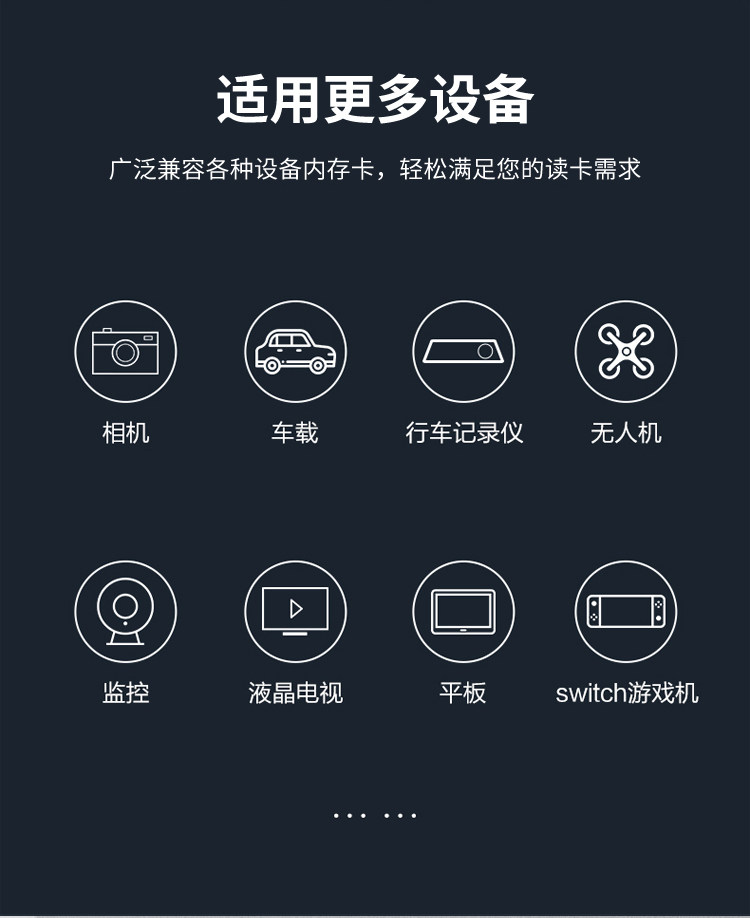 适用更多设备

广泛兼容各种设备内存卡，轻松满足您的读卡需求

相机

车载

行车记录仪

无人机

监控

液晶电视

平板

switch游戏机

... ...