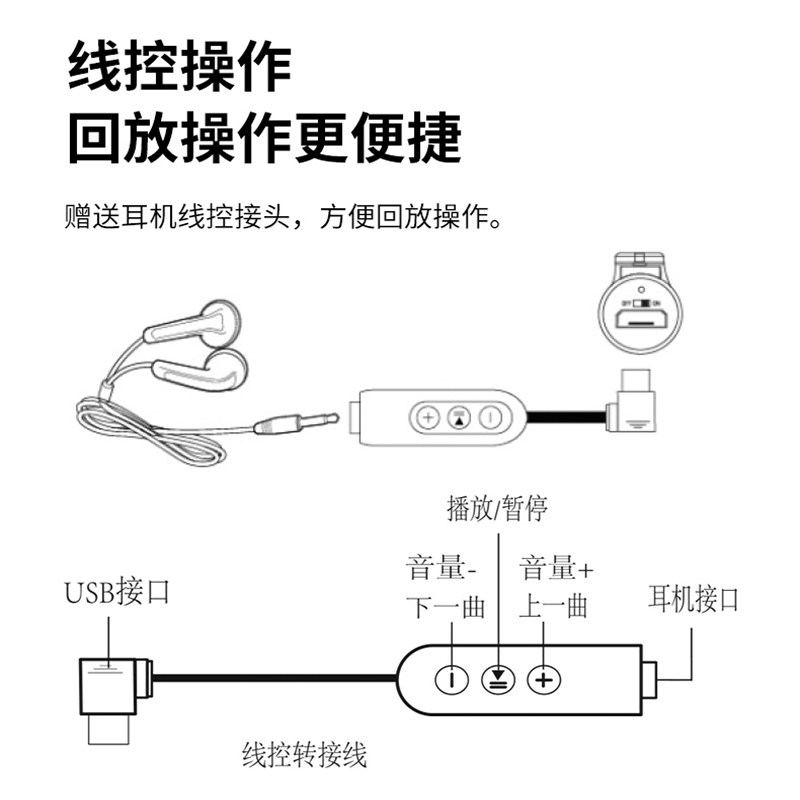 线控操作
回放操作更便捷

赠送耳机线控接头，方便回放操作。

OFF ON

播放/暂停

音量-
下一曲

音量+
上一曲

USB接口

耳机接口

线控转接线