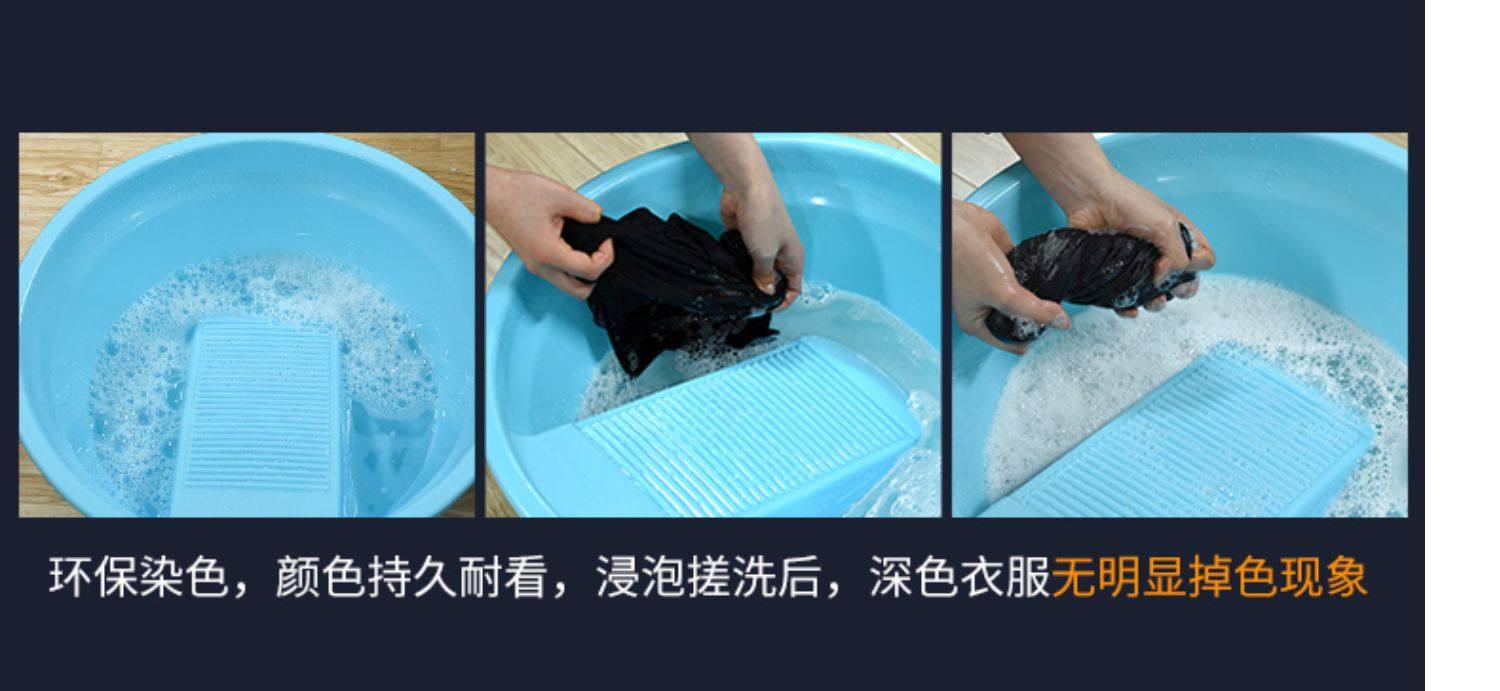 环保染色，颜色持久耐看，浸泡搓洗后，深色衣服无明显掉色现象