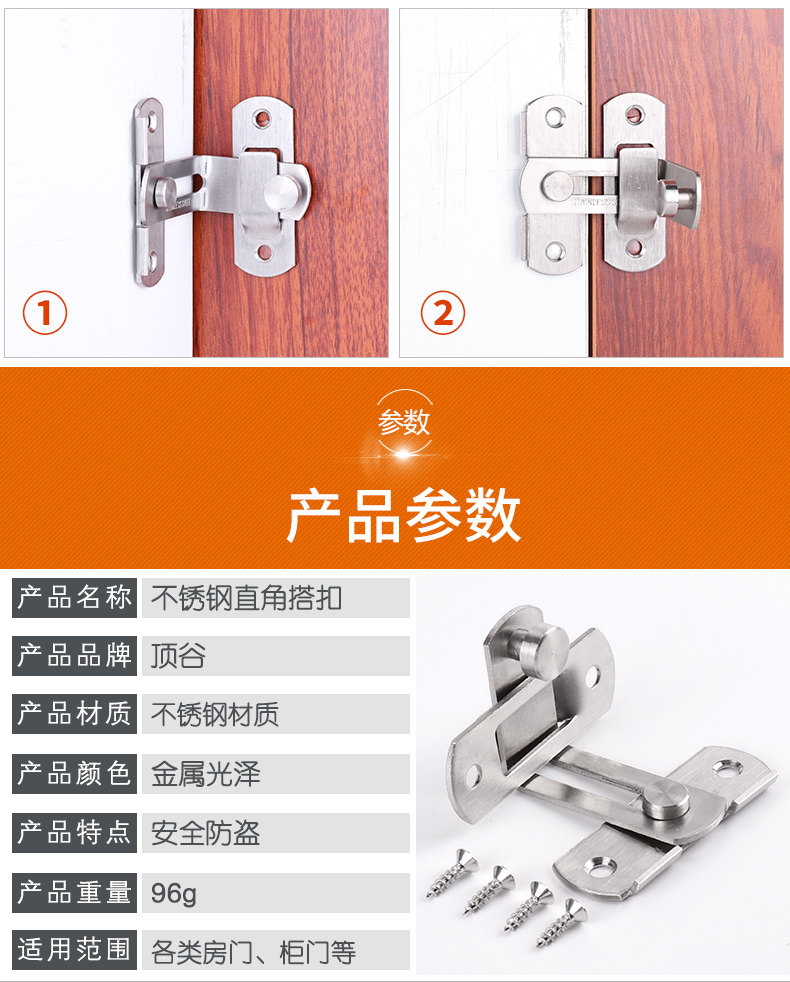 ①

②

参数

产品参数

| 产品名称 | 不锈钢直角搭扣 |
|---|---|
| 产品品牌 | 顶谷 |
| 产品材质 | 不锈钢材质 |
| 产品颜色 | 金属光泽 |
| 产品特点 | 安全防盗 |
| 产品重量 | 96g |
| 适用范围 | 各类房门、柜门等 |