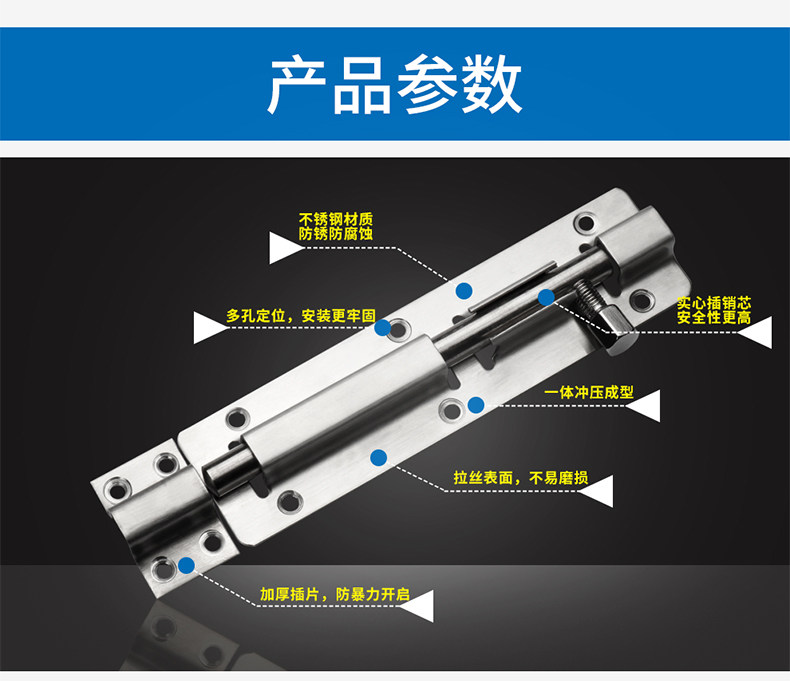 产品参数

不锈钢材质
防锈防腐蚀

多孔定位，安装更牢固

实心插销芯
安全性更高

一体冲压成型

拉丝表面，不易磨损

加厚插片，防暴力开启