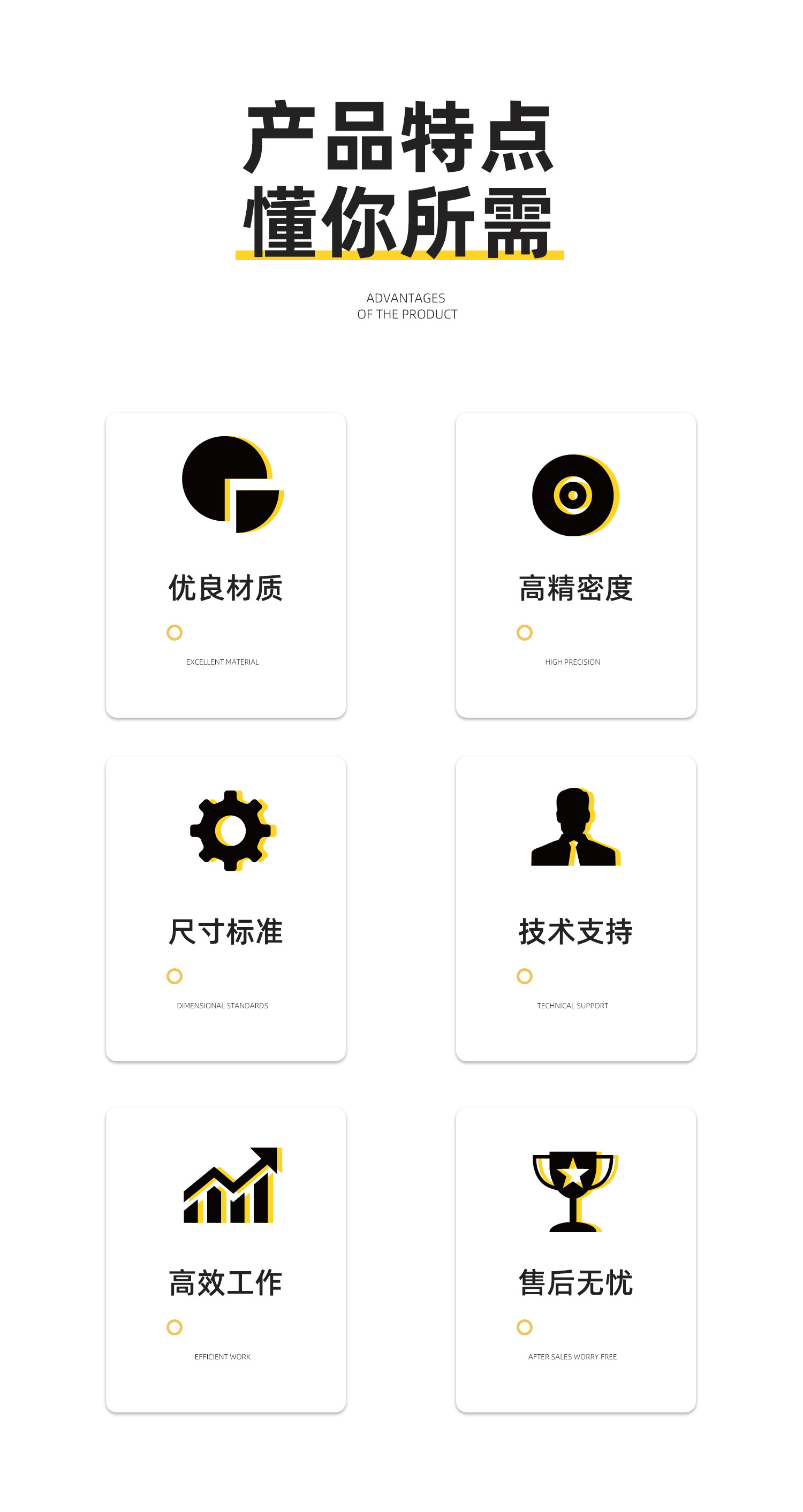 产品特点
懂你所需

ADVANTAGES
OF THE PRODUCT

优良材质

EXCELLENT MATERIAL

高精密度

HIGH PRECISION

尺寸标准

DIMENSIONAL STANDARDS

技术支持

TECHNICAL SUPPORT

高效工作

EFFICIENT WORK

售后无忧

AFTER SALES WORRY FREE