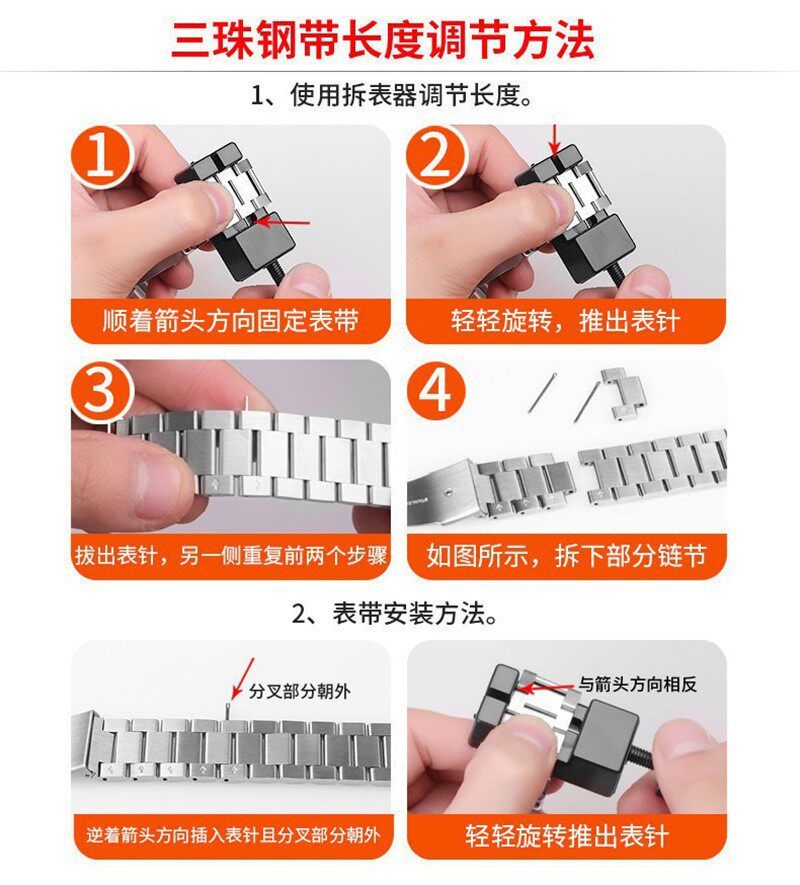 三珠钢带长度调节方法

1、使用拆表器调节长度。

1

顺着箭头方向固定表带

2

轻轻旋转，推出表针

3

拔出表针，另一侧重复前两个步骤

4

如图所示，拆下部分链节

2、表带安装方法。

分叉部分朝外

逆着箭头方向插入表针且分叉部分朝外

与箭头方向相反

轻轻旋转推出表针