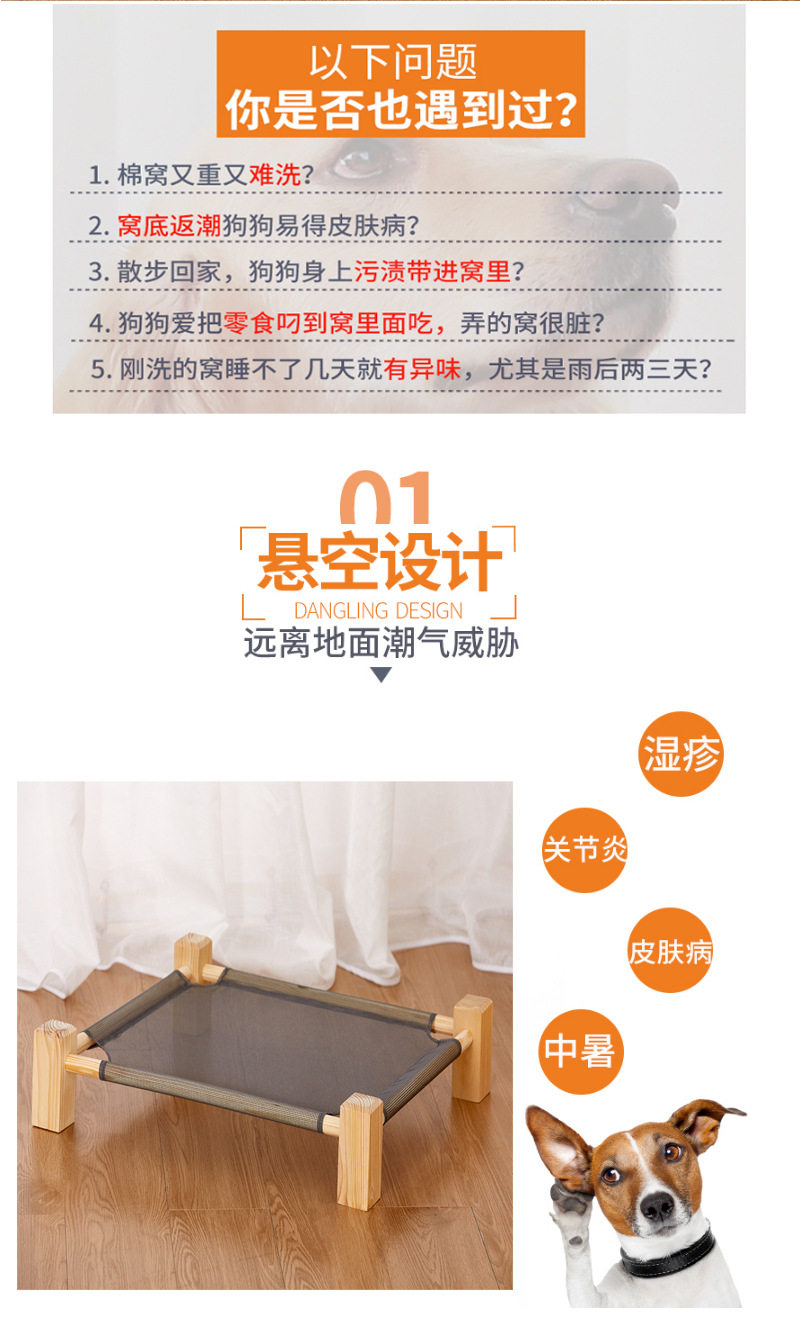 以下问题
你是否也遇到过?

1. 棉窝又重又难洗?

2. 窝底返潮狗狗易得皮肤病?

3. 散步回家，狗狗身上污渍带进窝里?

4. 狗狗爱把零食叼到窝里面吃，弄的窝很脏?

5. 刚洗的窝睡不了几天就有异味，尤其是雨后两三天?

01
悬空设计
DANGLING DESIGN
远离地面潮气威胁

湿疹

关节炎

皮肤病

中暑