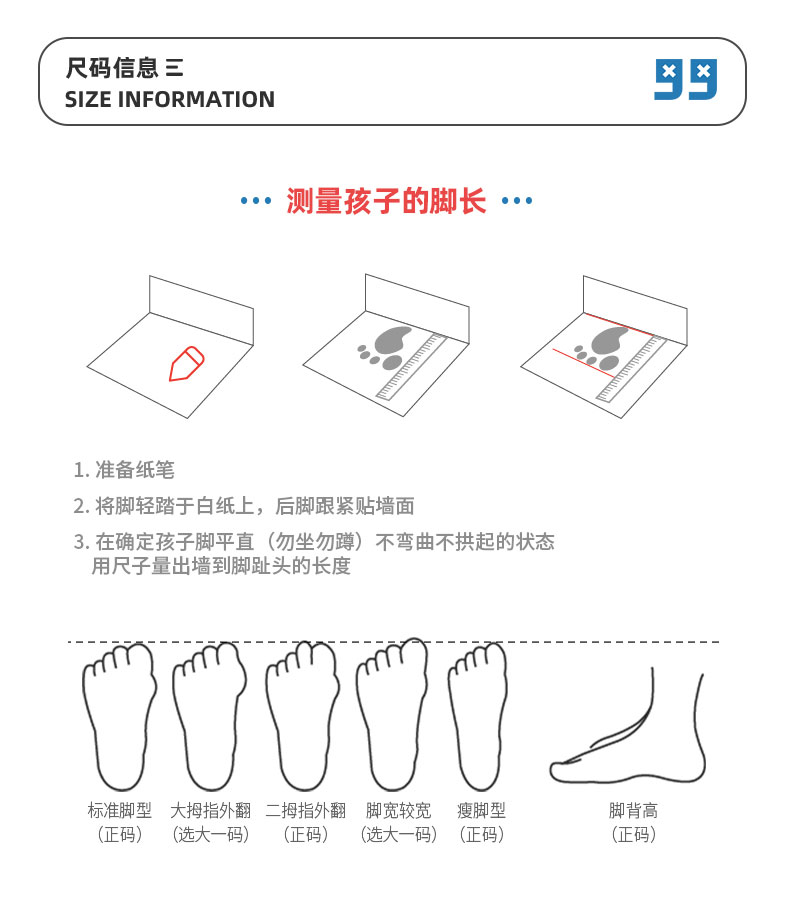 尺码信息 三
SIZE INFORMATION

··· 测量孩子的脚长 ···

1. 准备纸笔

2. 将脚轻踏于白纸上，后脚跟紧贴墙面

3. 在确定孩子脚平直（勿坐勿蹲）不弯曲不拱起的状态
用尺子量出墙到脚趾头的长度

标准脚型
（正码）

大拇指外翻
（选大一码）

二拇指外翻
（正码）

脚宽较宽
（选大一码）

瘦脚型
（正码）

脚背高
（正码）