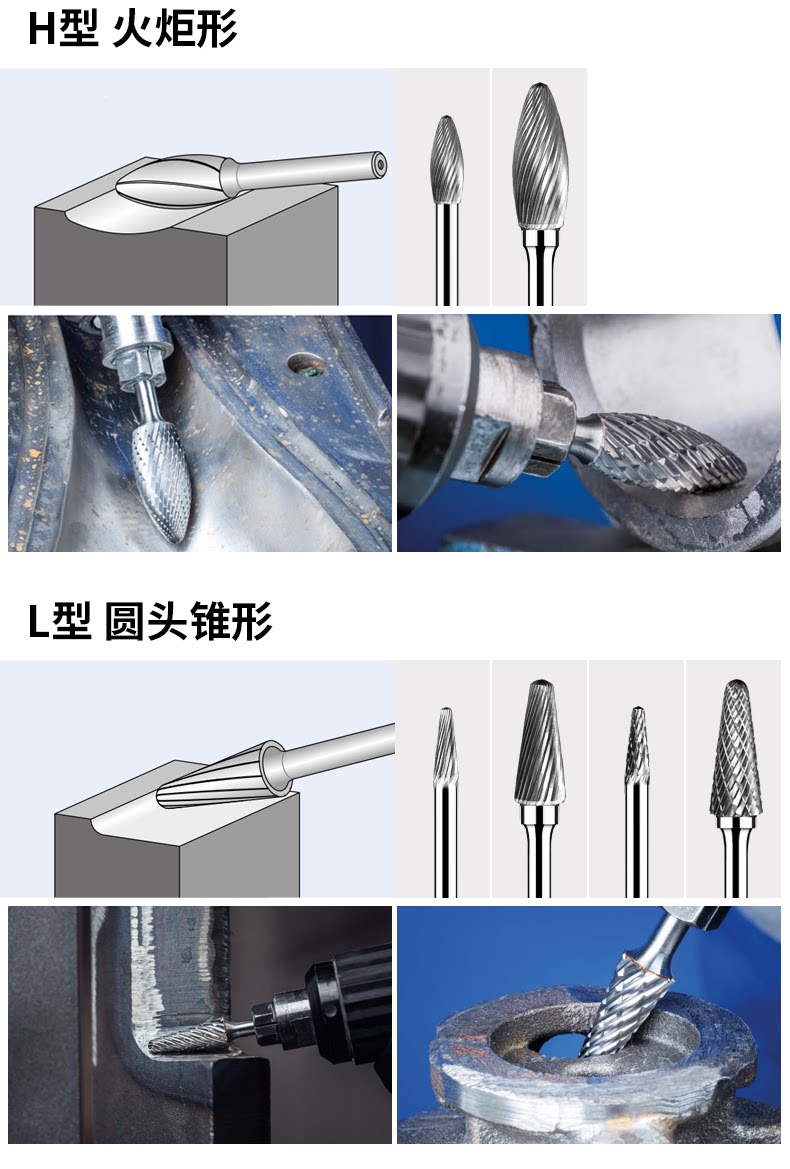 H型 火炬形

L型 圆头锥形