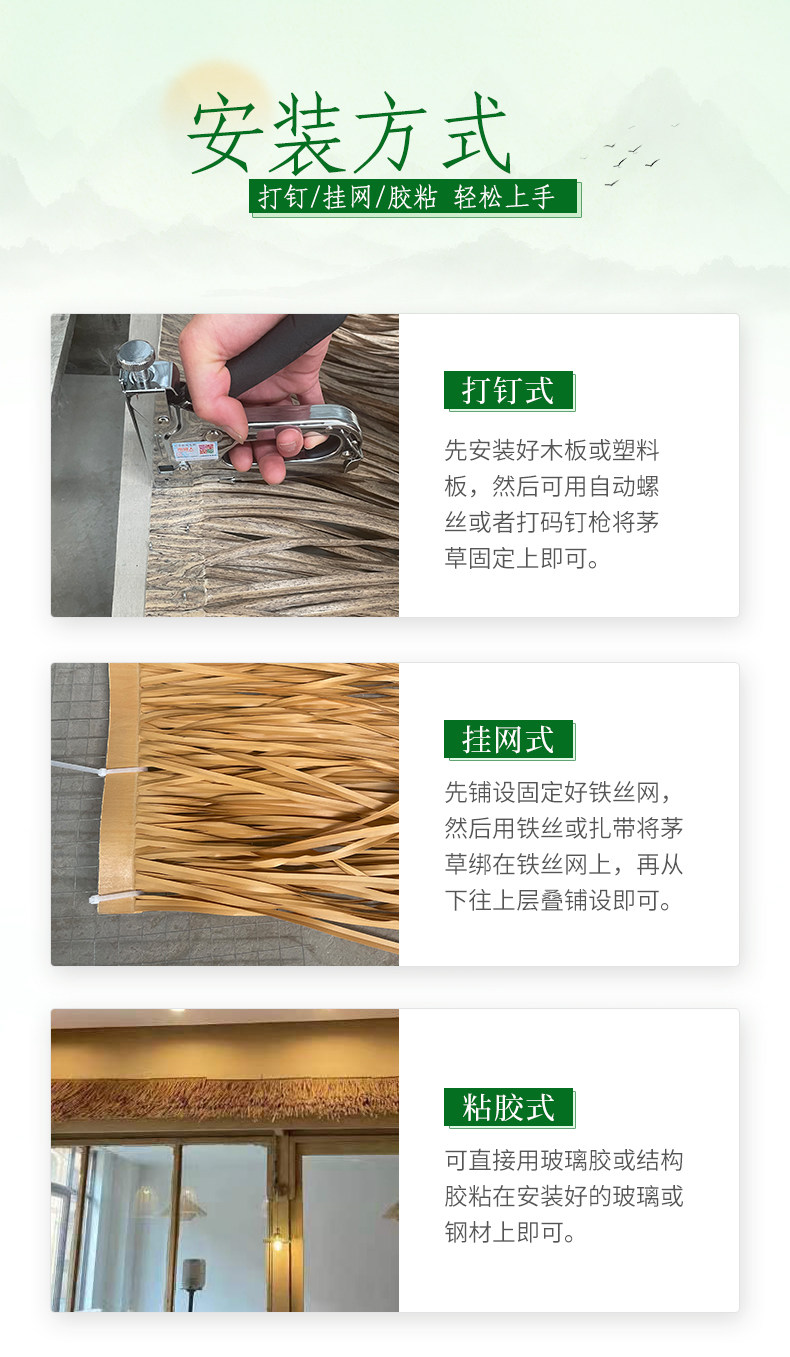 安装方式

打钉/挂网/胶粘 轻松上手

打钉式

先安装好木板或塑料板，然后可用自动螺丝或者打码钉枪将茅草固定上即可。

挂网式

先铺设固定好铁丝网，然后用铁丝或扎带将茅草绑在铁丝网上，再从下往上层叠铺设即可。

粘胶式

可直接用玻璃胶或结构胶粘在安装好的玻璃或钢材上即可。