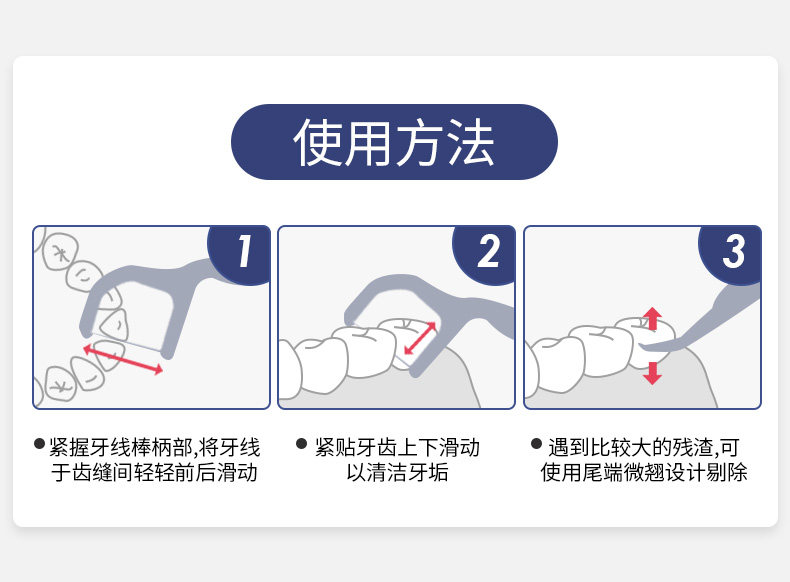 使用方法

1

2

3

● 紧握牙线棒柄部,将牙线于齿缝间轻轻前后滑动

● 紧贴牙齿上下滑动以清洁牙垢

● 遇到比较大的残渣,可使用尾端微翘设计剔除