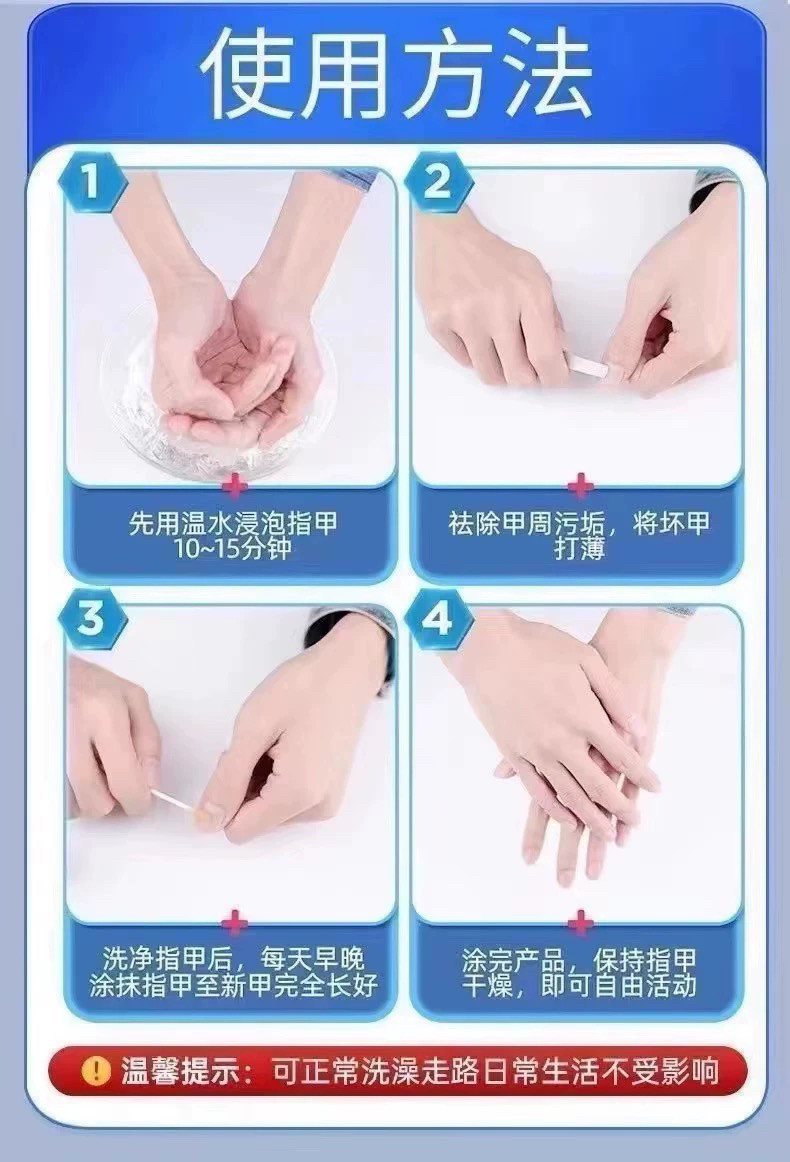 使用方法

1

先用温水浸泡指甲10~15分钟

2

祛除甲周污垢，将坏甲打薄

3

洗净指甲后，每天早晚涂抹指甲至新甲完全长好

4

涂完产品，保持指甲干燥，即可自由活动

! 温馨提示：可正常洗澡走路日常生活不受影响