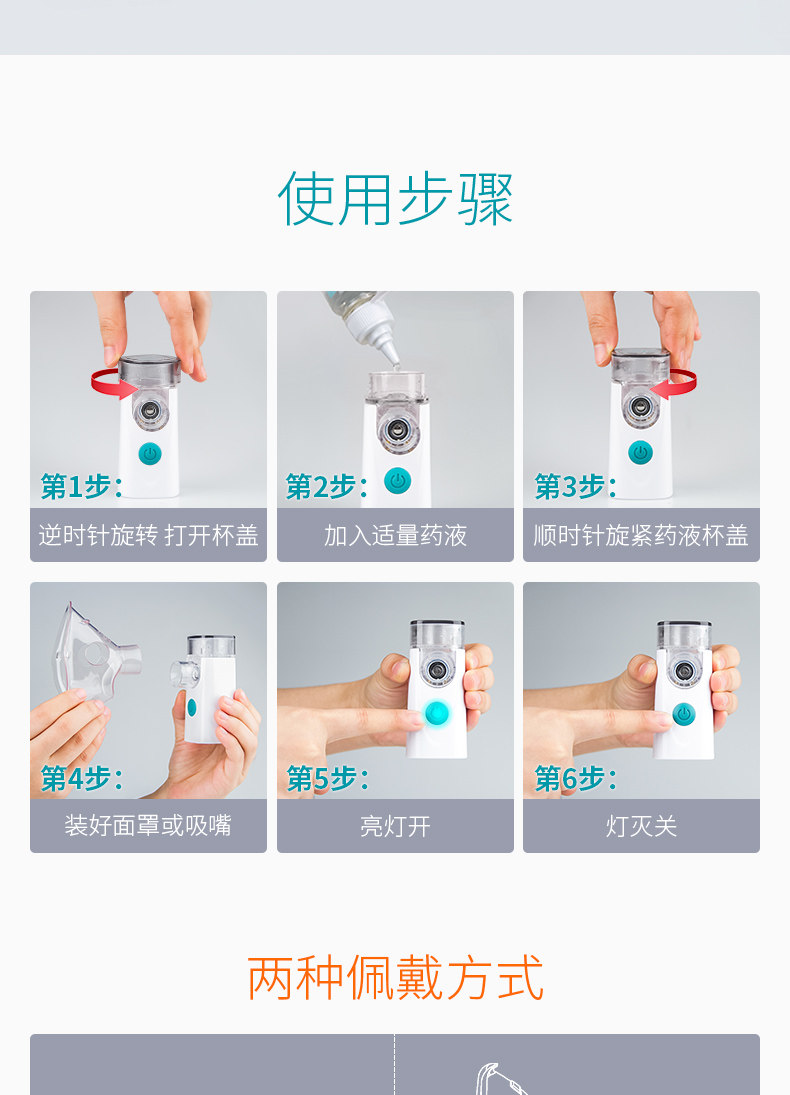 使用步骤

第1步：
逆时针旋转 打开杯盖

第2步：
加入适量药液

第3步：
顺时针旋紧药液杯盖

第4步：
装好面罩或吸嘴

第5步：
亮灯开

第6步：
灯灭关

两种佩戴方式