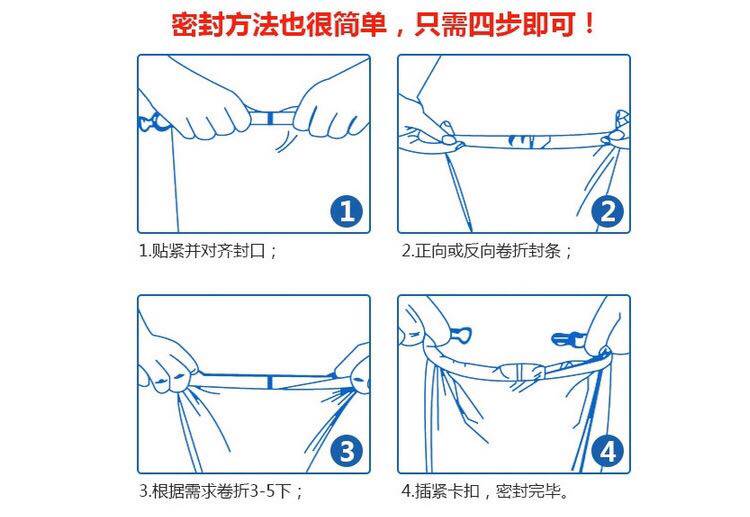 密封方法也很简单，只需四步即可！

1

1.贴紧并对齐封口；

2

2.正向或反向卷折封条；

3

3.根据需求卷折3-5下；

4

4.插紧卡扣，密封完毕。