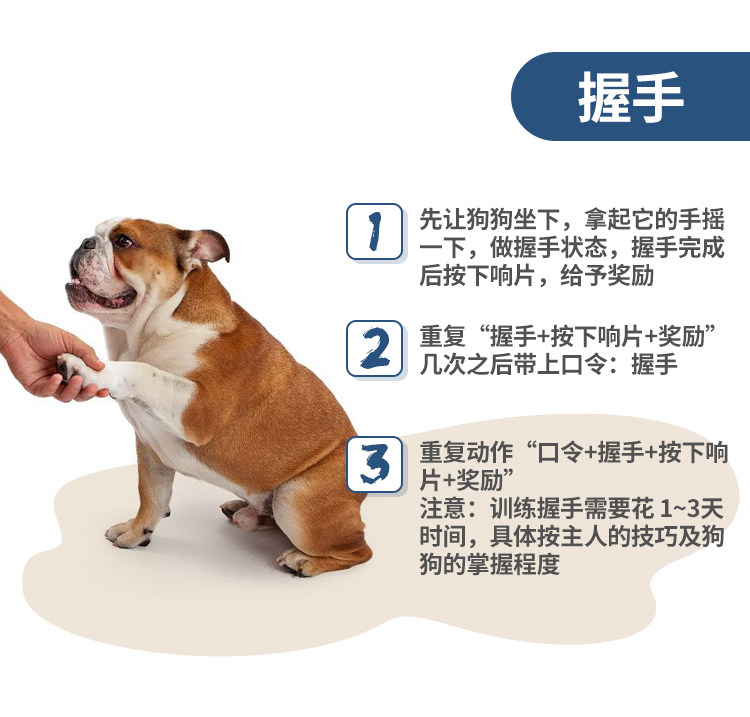 握手

1

先让狗狗坐下，拿起它的手摇一下，做握手状态，握手完成后按下响片，给予奖励

2

重复“握手+按下响片+奖励”几次之后带上口令：握手

3

重复动作“口令+握手+按下响片+奖励”

注意：训练握手需要花 1~3天时间，具体按主人的技巧及狗狗的掌握程度