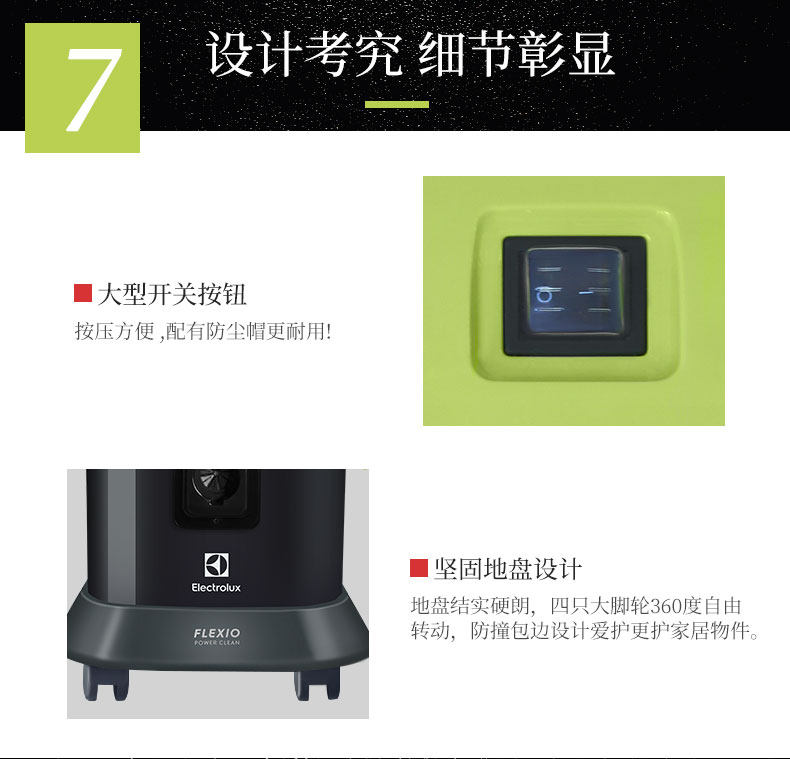 7

设计考究 细节彰显

大型开关按钮

按压方便 ,配有防尘帽更耐用!

Electrolux

FLEXIO
POWER CLEAN

坚固地盘设计

地盘结实硬朗，四只大脚轮360度自由转动，防撞包边设计爱护更护家居物件。