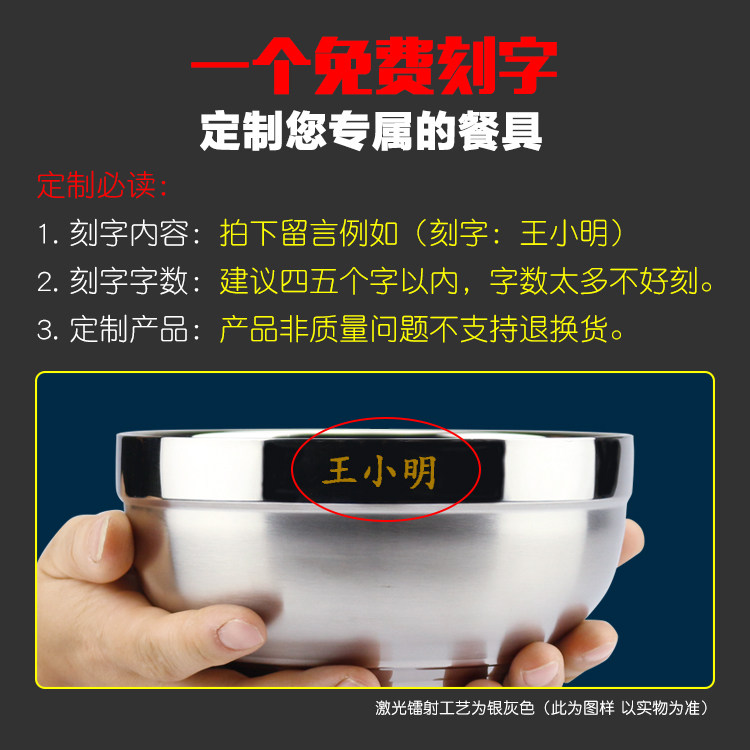 一个免费刻字
定制您专属的餐具

定制必读:
1. 刻字内容:拍下留言例如(刻字:王小明)
2. 刻字字数:建议四五个字以内,字数太多不好刻。
3. 定制产品:产品非质量问题不支持退换货。

王小明

激光镭射工艺为银灰色(此为图样 以实物为准)