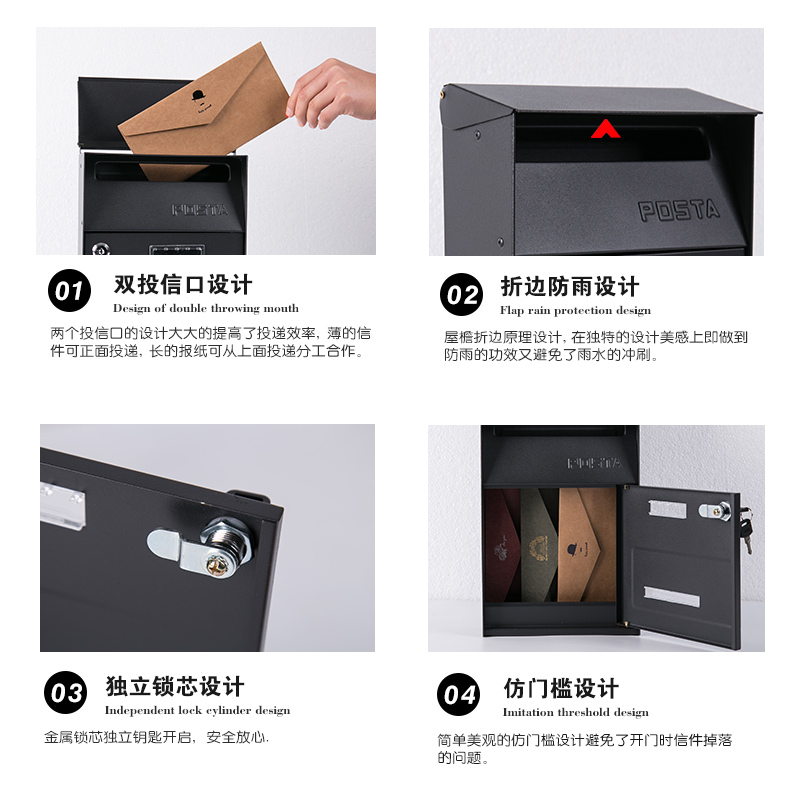 POSTA

01 双投信口设计
Design of double throwing mouth
两个投信口的设计大大的提高了投递效率，薄的信件可正面投递，长的报纸可从上面投递分工合作。

POSTA

02 折边防雨设计
Flap rain protection design
屋檐折边原理设计，在独特的设计美感上即做到防雨的功效又避免了雨水的冲刷。

03 独立锁芯设计
Independent lock cylinder design
金属锁芯独立钥匙开启，安全放心.

POSTA

04 仿门槛设计
Imitation threshold design
简单美观的仿门槛设计避免了开门时信件掉落的问题。