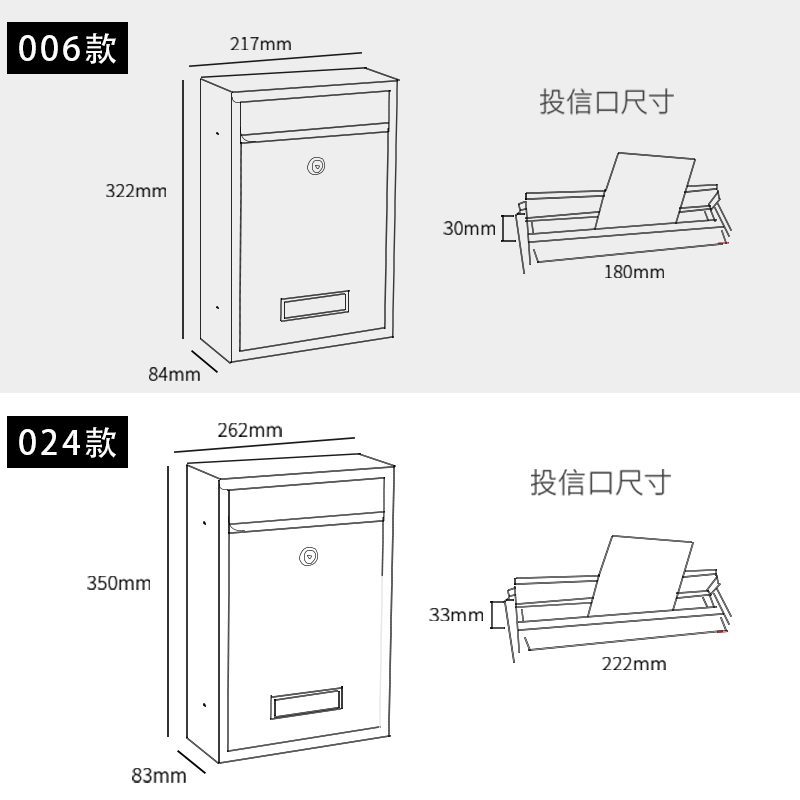 006款

217mm

322mm

84mm

投信口尺寸

30mm

180mm

024款

262mm

350mm

83mm

投信口尺寸

33mm

222mm