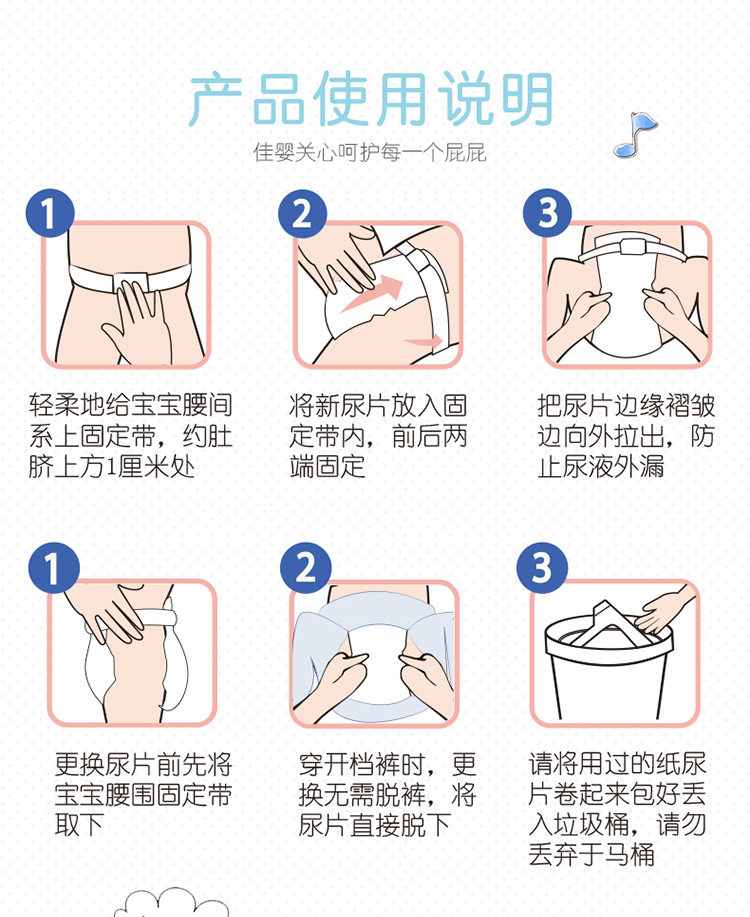 产品使用说明

佳婴关心呵护每一个屁屁

1

轻柔地给宝宝腰间系上固定带，约肚脐上方1厘米处

2

将新尿片放入固定带内，前后两端固定

3

把尿片边缘褶皱边向外拉出，防止尿液外漏

1

更换尿片前先将宝宝腰围固定带取下

2

穿开档裤时，更换无需脱裤，将尿片直接脱下

3

请将用过的纸尿片卷起来包好丢入垃圾桶，请勿丢弃于马桶