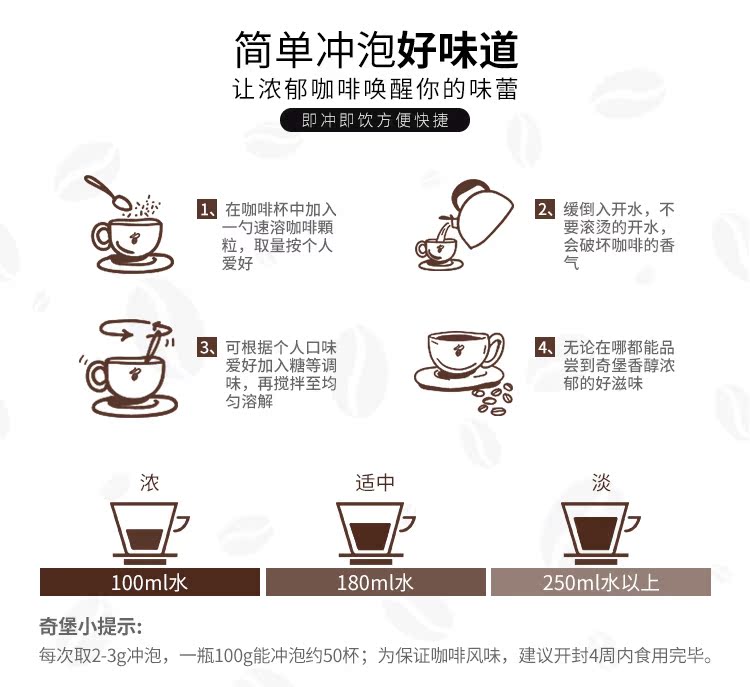 简单冲泡好味道
让浓郁咖啡唤醒你的味蕾
即冲即饮方便快捷

1、在咖啡杯中加入一勺速溶咖啡颗粒，取量按个人爱好

2、缓倒入开水，不要滚烫的开水，会破坏咖啡的香气

3、可根据个人口味爱好加入糖等调味，再搅拌至均匀溶解

4、无论在哪都能品尝到奇堡香醇浓郁的好滋味

浓
100ml水

适中
180ml水

淡
250ml水以上

奇堡小提示:
每次取2-3g冲泡，一瓶100g能冲泡约50杯；为保证咖啡风味，建议开封4周内食用完毕。