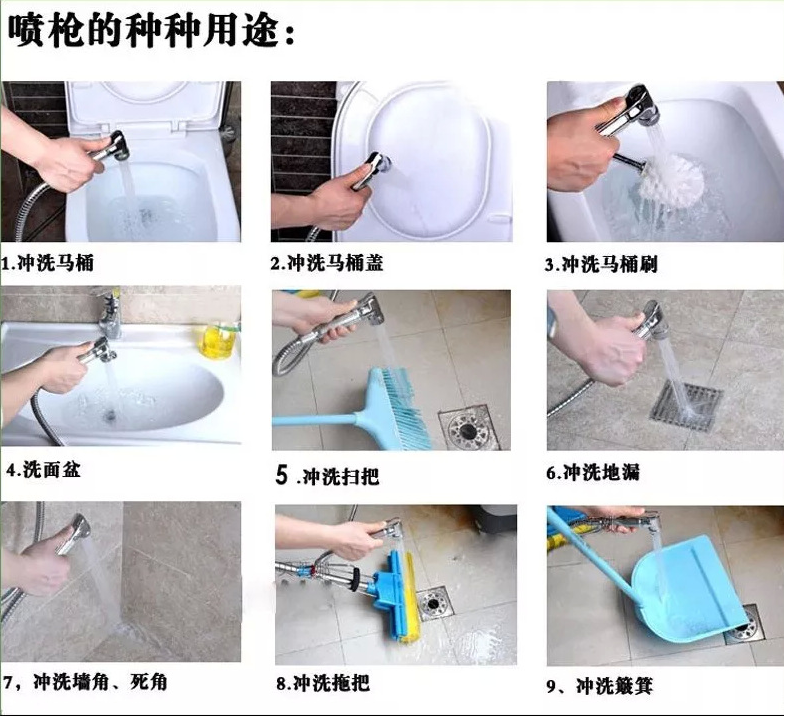 喷枪的种种用途：

1.冲洗马桶

2.冲洗马桶盖

3.冲洗马桶刷

4.洗面盆

5 .冲洗扫把

6.冲洗地漏

7，冲洗墙角、死角

8.冲洗拖把

9、冲洗簸箕