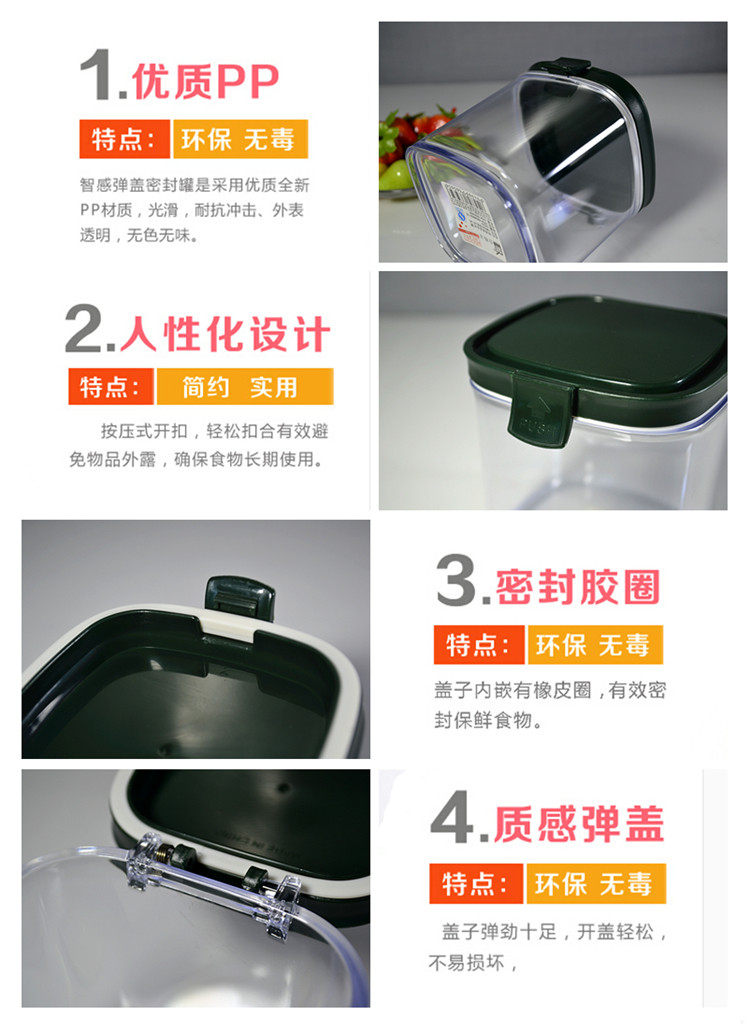 1.优质PP

特点: 环保 无毒

智感弹盖密封罐是采用优质全新PP材质，光滑，耐抗冲击、外表透明，无色无味。

2.人性化设计

特点: 简约 实用

按压式开扣，轻松扣合有效避免物品外露，确保食物长期使用。

PUSH

3.密封胶圈

特点: 环保 无毒

盖子内嵌有橡皮圈，有效密封保鲜食物。

4.质感弹盖

特点: 环保 无毒

盖子弹劲十足，开盖轻松，不易损坏，