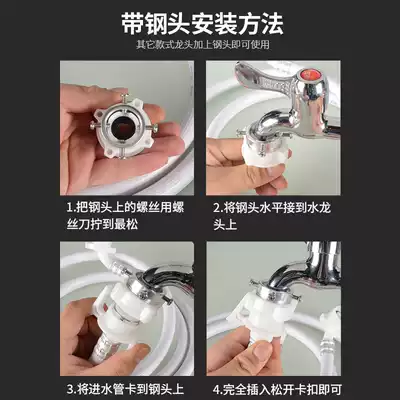 带钢头安装方法

其它款式龙头加上钢头即可使用

1.把钢头上的螺丝用螺丝刀拧到最松

2.将钢头水平接到水龙头上

3.将进水管卡到钢头上

4.完全插入松开卡扣即可