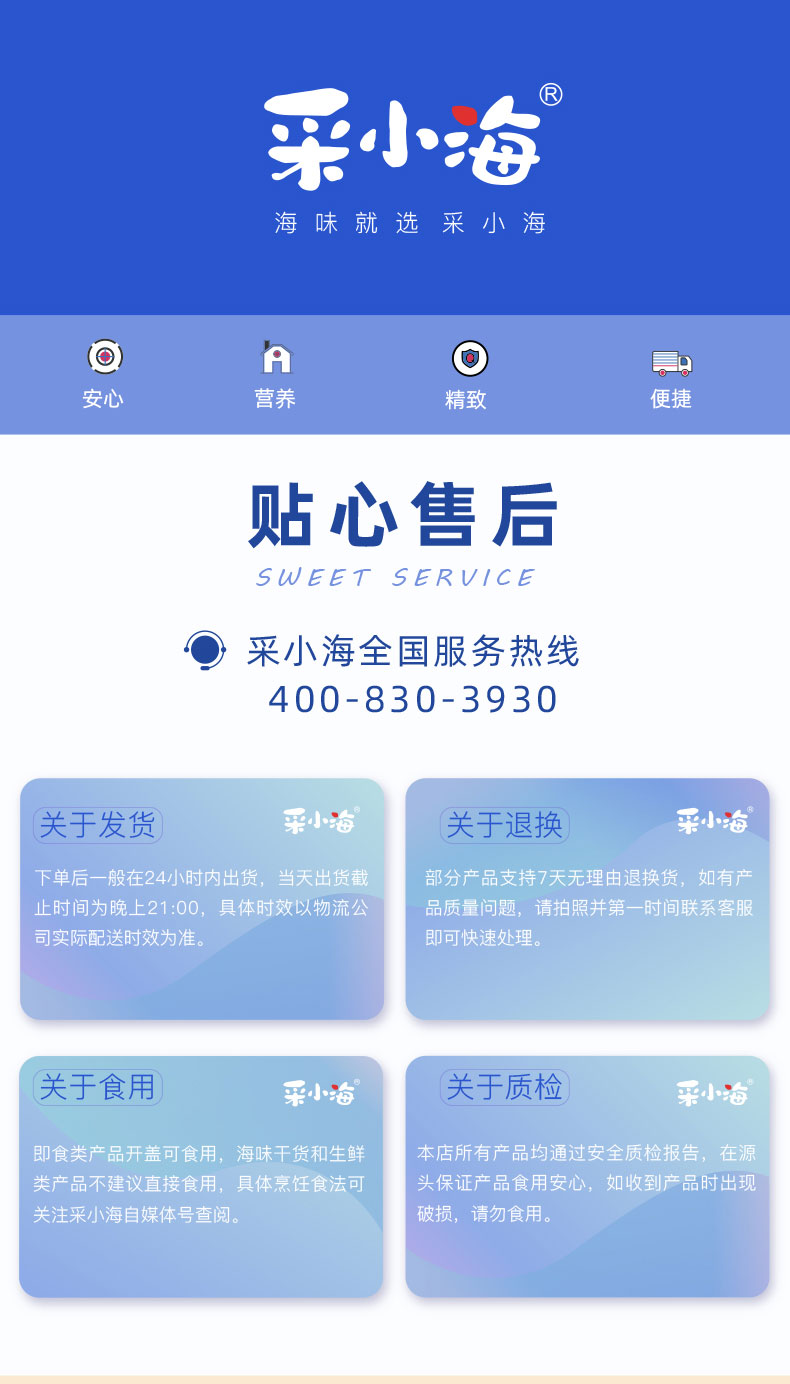 采小海®

海味就选 采小海

安心 营养 精致 便捷

贴心售后

SWEET SERVICE

采小海全国服务热线
400-830-3930

关于发货 采小海®

下单后一般在24小时内出货，当天出货截止时间为晚上21:00，具体时效以物流公司实际配送时效为准。

关于退换 采小海®

部分产品支持7天无理由退换货，如有产品质量问题，请拍照并第一时间联系客服即可快速处理。

关于食用 采小海®

即食类产品开盖可食用，海味干货和生鲜类产品不建议直接食用，具体烹饪食法可关注采小海自媒体号查阅。

关于质检 采小海®

本店所有产品均通过安全质检报告，在源头保证产品食用安心，如收到产品时出现破损，请勿食用。