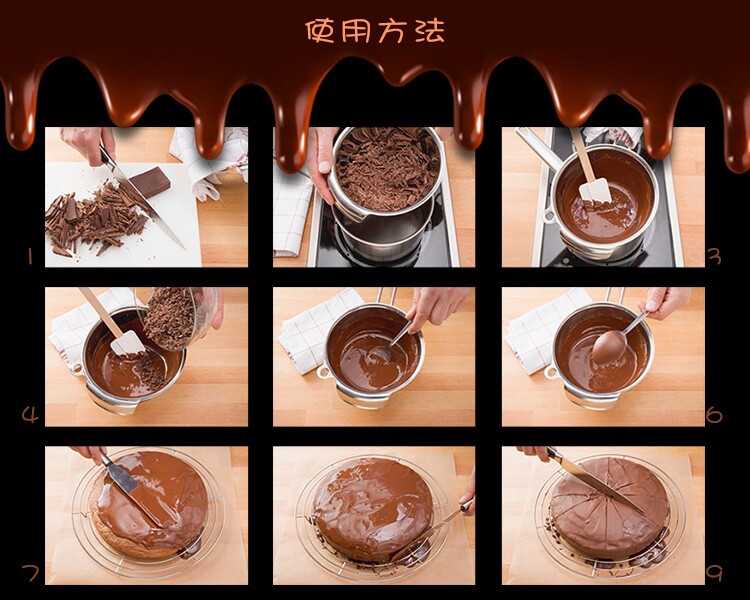 使用方法

1

3

4

6

7

9