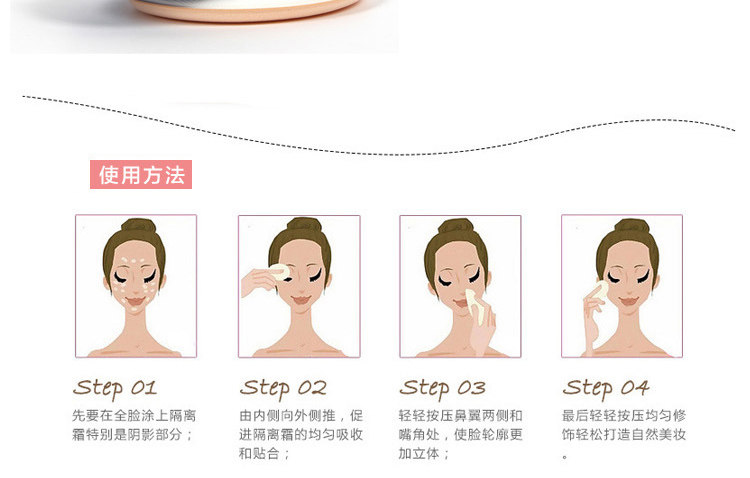 使用方法

Step 01
先要在全脸涂上隔离霜特别是阴影部分；

Step 02
由内侧向外侧推，促进隔离霜的均匀吸收和贴合；

Step 03
轻轻按压鼻翼两侧和嘴角处，使脸轮廓更加立体；

Step 04
最后轻轻按压均匀修饰轻松打造自然美妆。