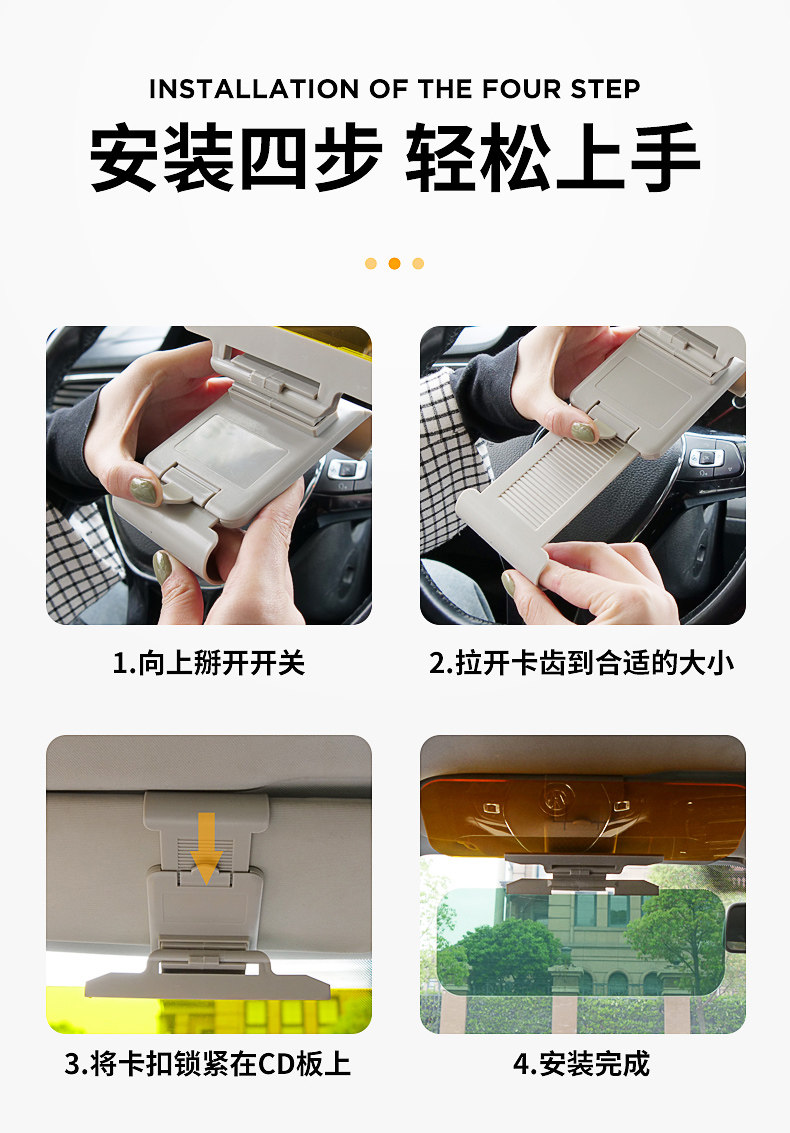 INSTALLATION OF THE FOUR STEP

安装四步 轻松上手

1.向上掰开开关

2.拉开卡齿到合适的大小

3.将卡扣锁紧在CD板上

4.安装完成