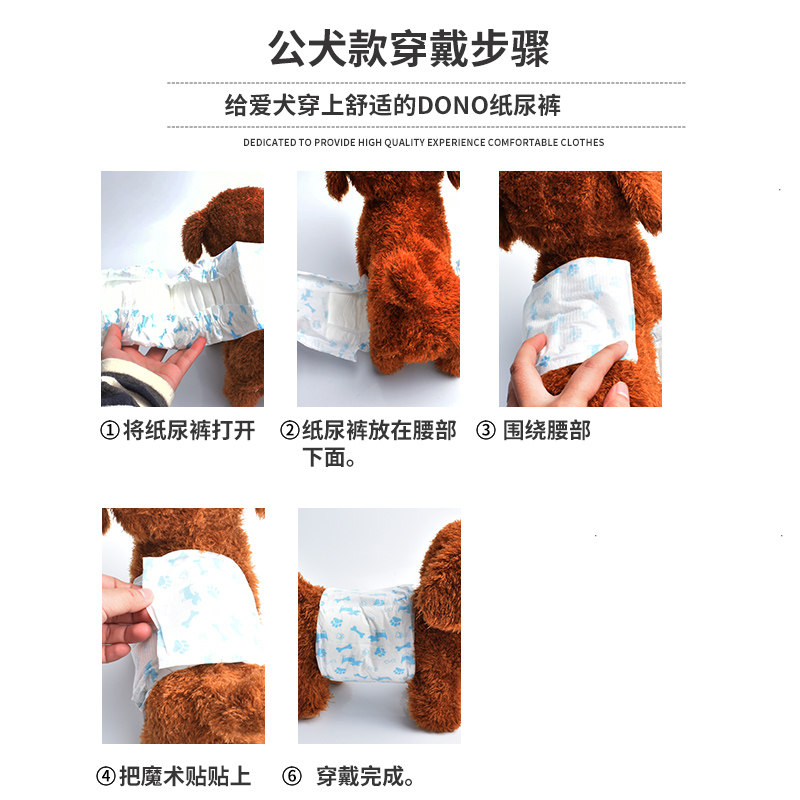 公犬款穿戴步骤

给爱犬穿上舒适的DONO纸尿裤

DEDICATED TO PROVIDE HIGH QUALITY EXPERIENCE COMFORTABLE CLOTHES

①将纸尿裤打开

②纸尿裤放在腰部下面。

③ 围绕腰部

④把魔术贴贴上

⑥ 穿戴完成。