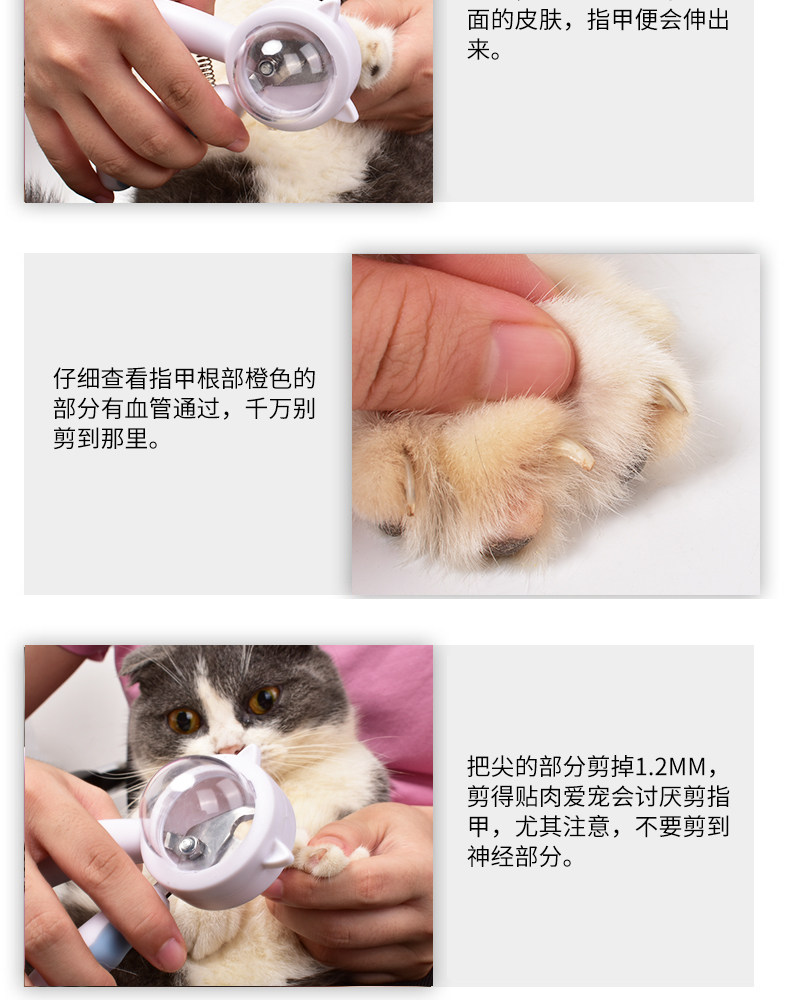 面的皮肤，指甲便会伸出来。

仔细查看指甲根部橙色的部分有血管通过，千万别剪到那里。

把尖的部分剪掉1.2MM，剪得贴肉爱宠会讨厌剪指甲，尤其注意，不要剪到神经部分。