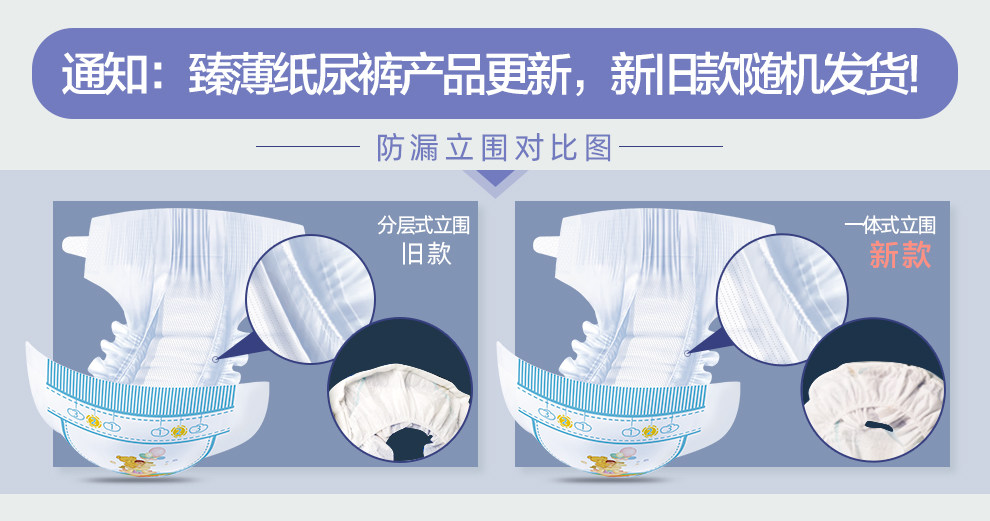 通知：臻薄纸尿裤产品更新，新旧款随机发货!

防漏立围对比图

分层式立围
旧款

一体式立围
新款