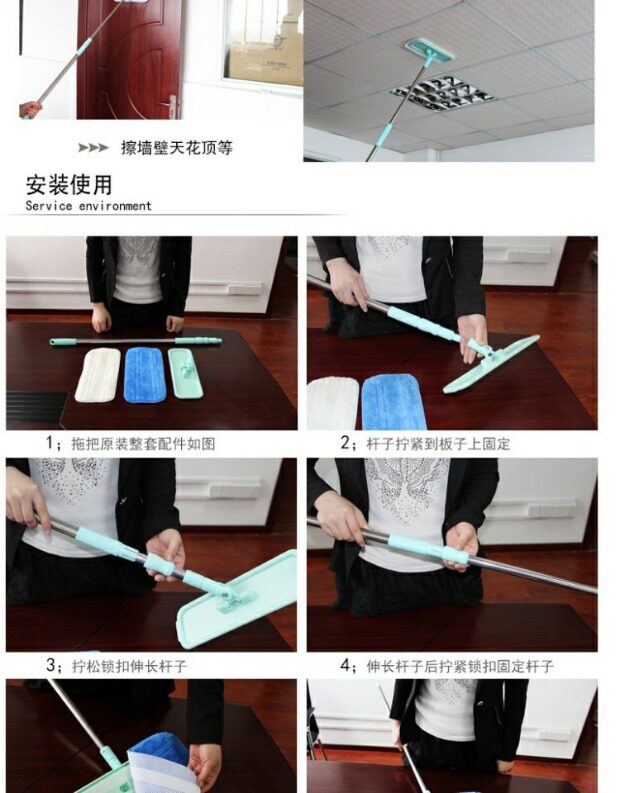 >>> 擦墙壁天花顶等

安装使用
Service environment

1；拖把原装整套配件如图

2；杆子拧紧到板子上固定

3；拧松锁扣伸长杆子

4；伸长杆子后拧紧锁扣固定杆子