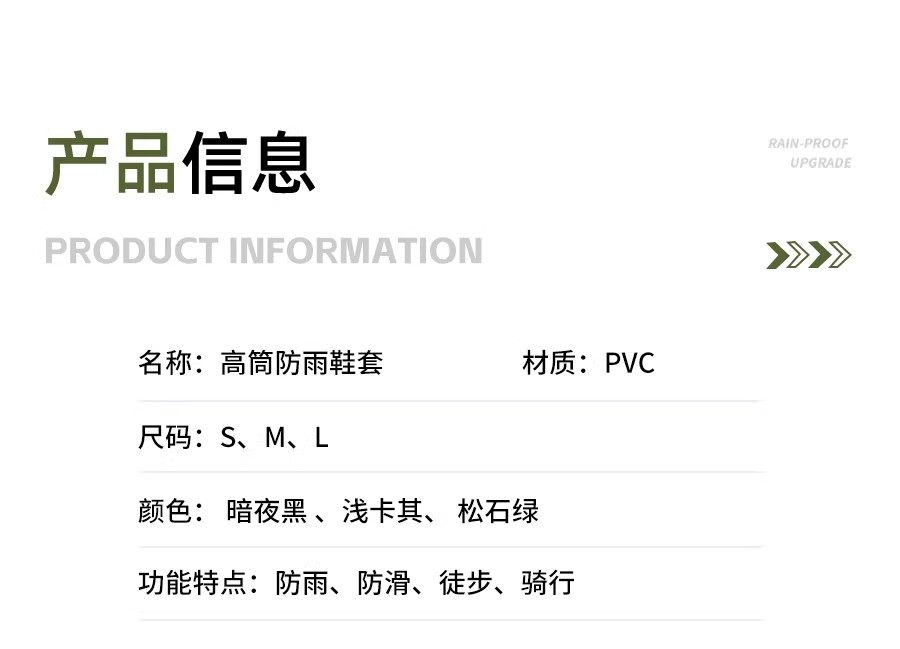 产品信息

RAIN-PROOF
UPGRADE

PRODUCT INFORMATION

名称：高筒防雨鞋套 材质：PVC

尺码：S、M、L

颜色：暗夜黑、浅卡其、松石绿

功能特点：防雨、防滑、徒步、骑行