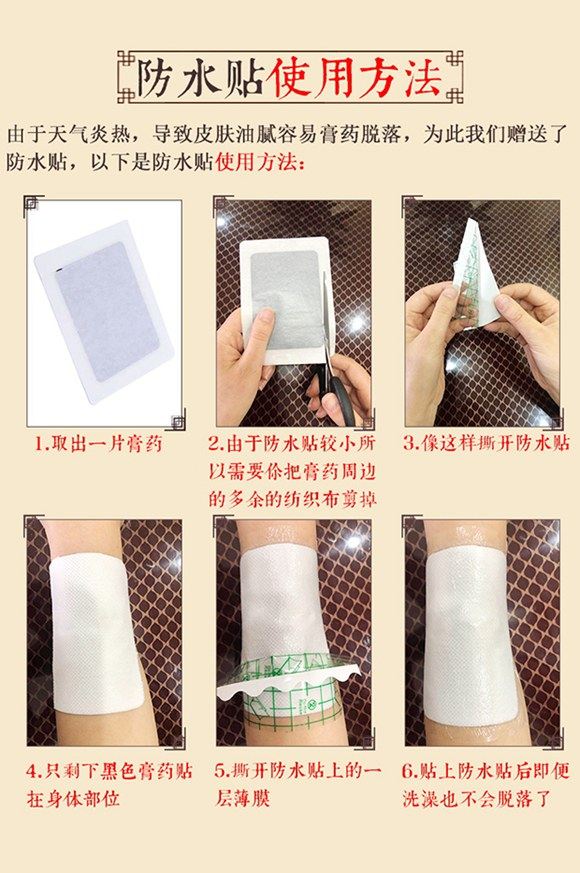 防水贴使用方法

由于天气炎热，导致皮肤油腻容易膏药脱落，为此我们赠送了防水贴，以下是防水贴使用方法：

1.取出一片膏药

2.由于防水贴较小所以需要你把膏药周边的多余的纺织布剪掉

3.像这样撕开防水贴

4.只剩下黑色膏药贴在身体部位

5.撕开防水贴上的一层薄膜

6.贴上防水贴后即便洗澡也不会脱落了