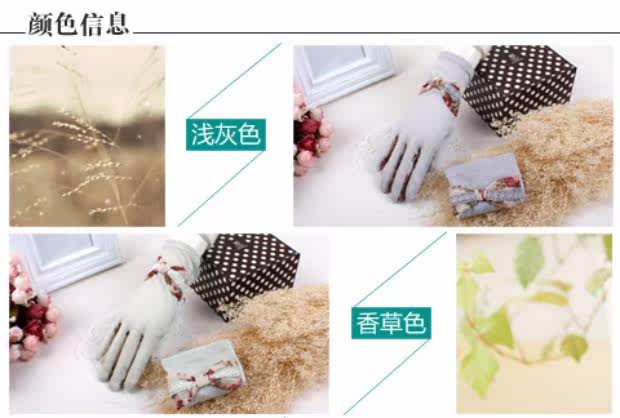 颜色信息

浅灰色

香草色