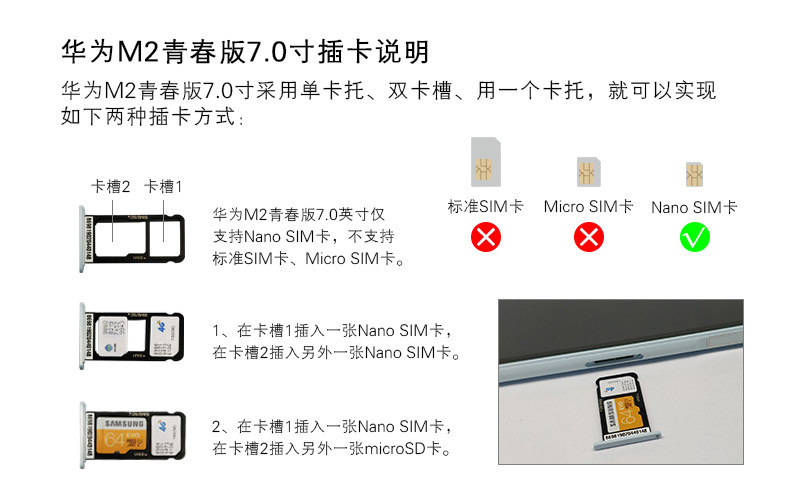 华为M2青春版7.0寸插卡说明

华为M2青春版7.0寸采用单卡托、双卡槽、用一个卡托，就可以实现如下两种插卡方式：

卡槽2 卡槽1

华为M2青春版7.0英寸仅支持Nano SIM卡，不支持标准SIM卡、Micro SIM卡。

标准SIM卡 Micro SIM卡 Nano SIM卡

1、在卡槽1插入一张Nano SIM卡，在卡槽2插入另外一张Nano SIM卡。

SAMSUNG 64 EVO

2、在卡槽1插入一张Nano SIM卡，在卡槽2插入另外一张microSD卡。

SAMSUNG 64