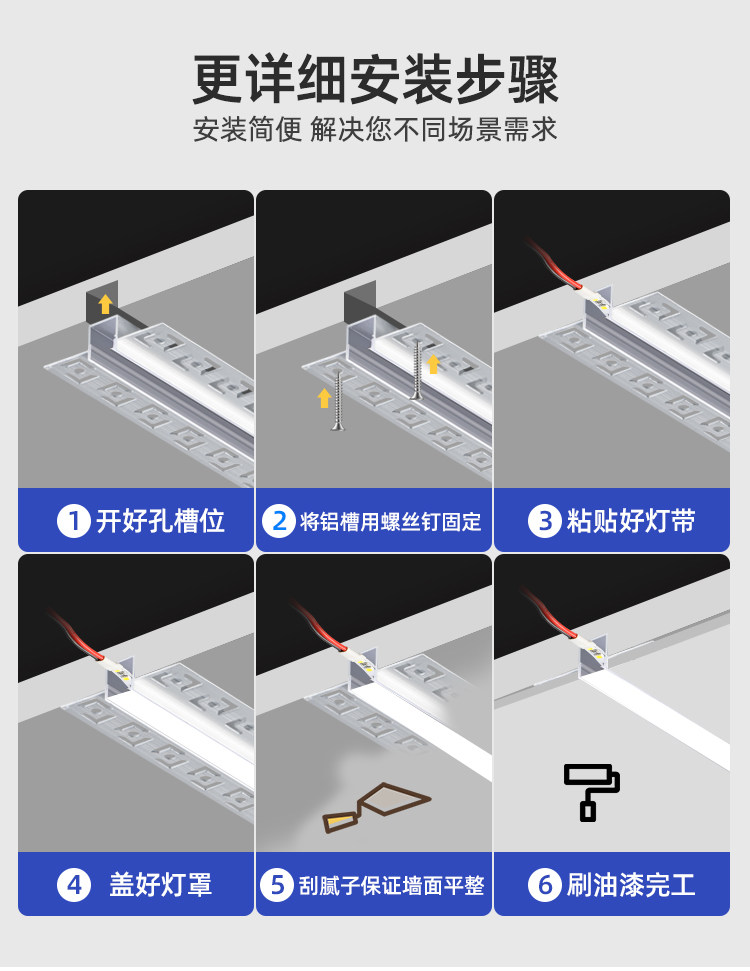 更详细安装步骤
安装简便 解决您不同场景需求

1 开好孔槽位

2 将铝槽用螺丝钉固定

3 粘贴好灯带

4 盖好灯罩

5 刮腻子保证墙面平整

6 刷油漆完工