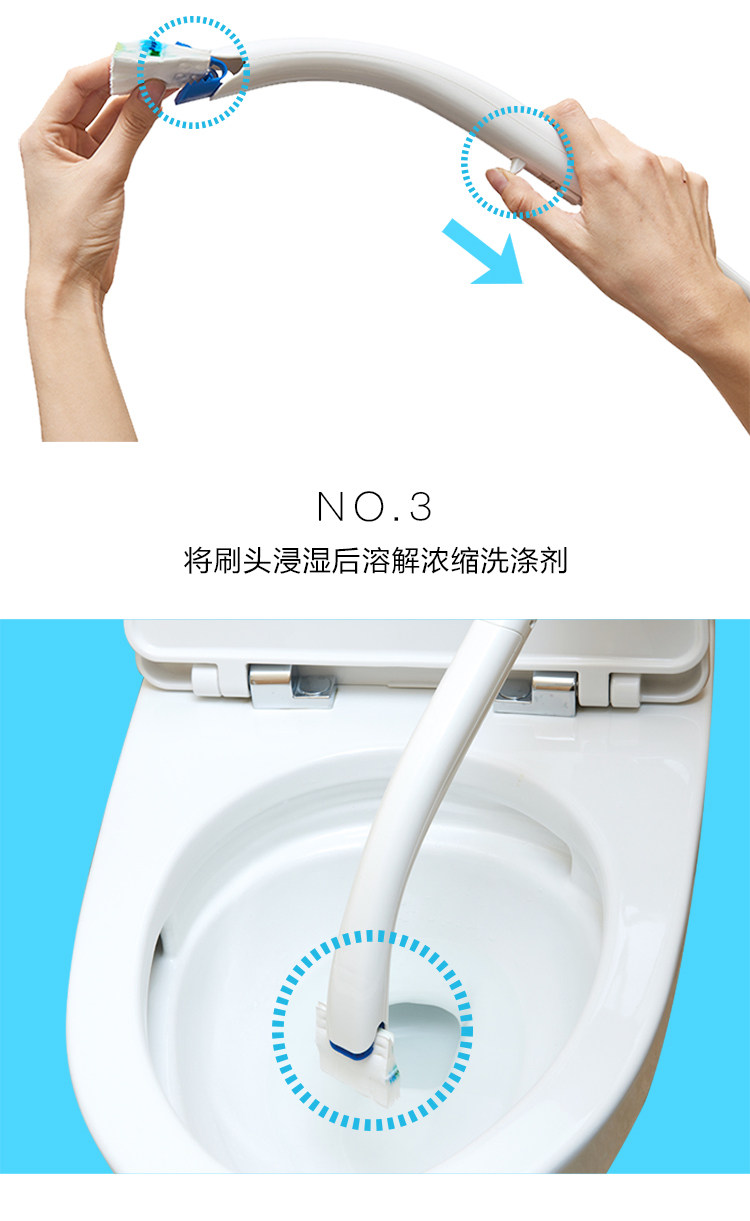 NO.3

将刷头浸湿后溶解浓缩洗涤剂