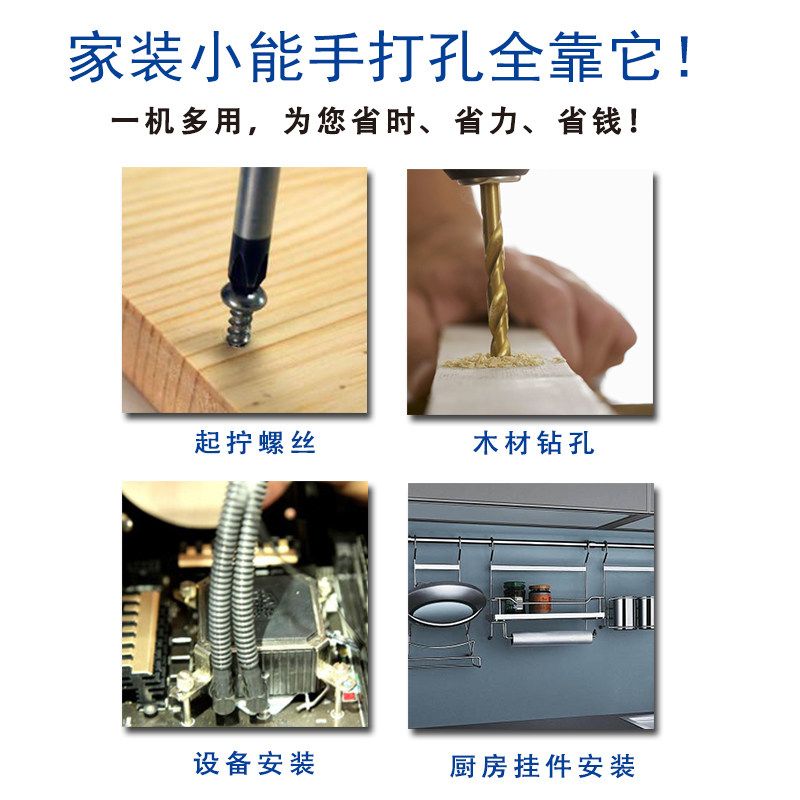 家装小能手打孔全靠它！

一机多用，为您省时、省力、省钱！

起拧螺丝

木材钻孔

设备安装

厨房挂件安装