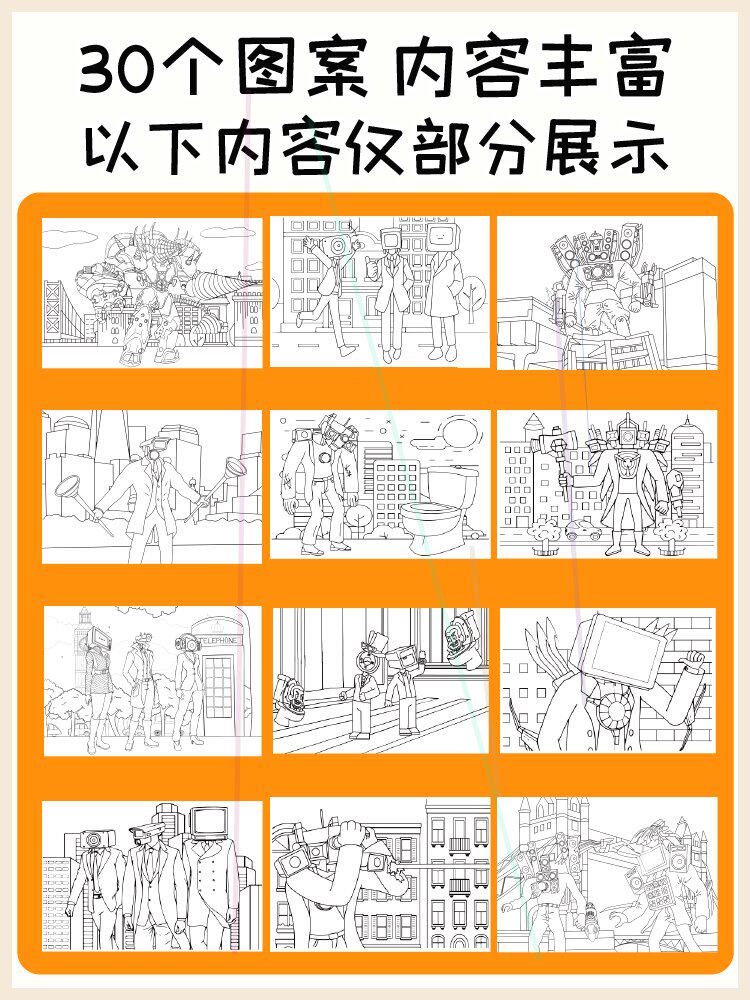 30个图案 内容丰富
以下内容仅部分展示

TELEPHONE