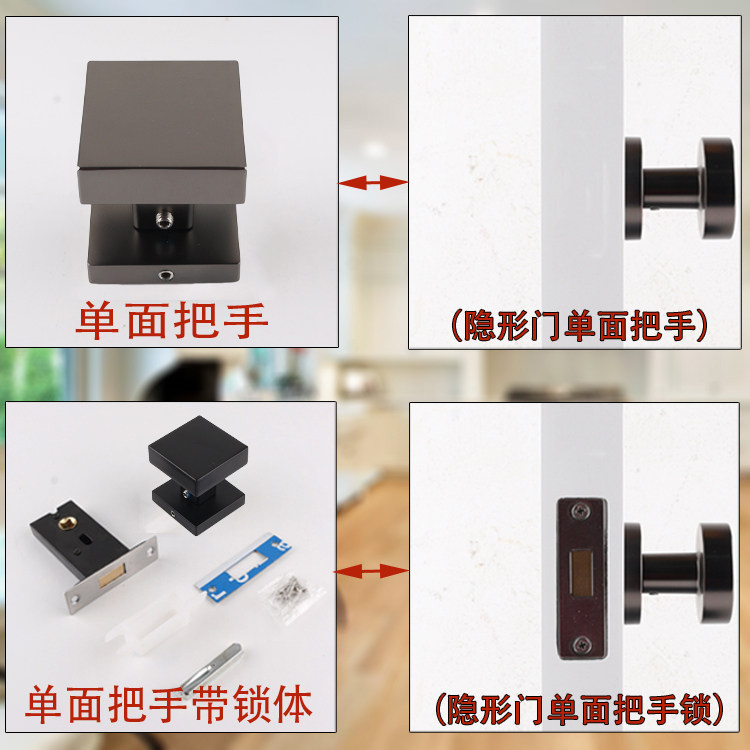 单面把手

(隐形门单面把手)

单面把手带锁体

(隐形门单面把手锁)