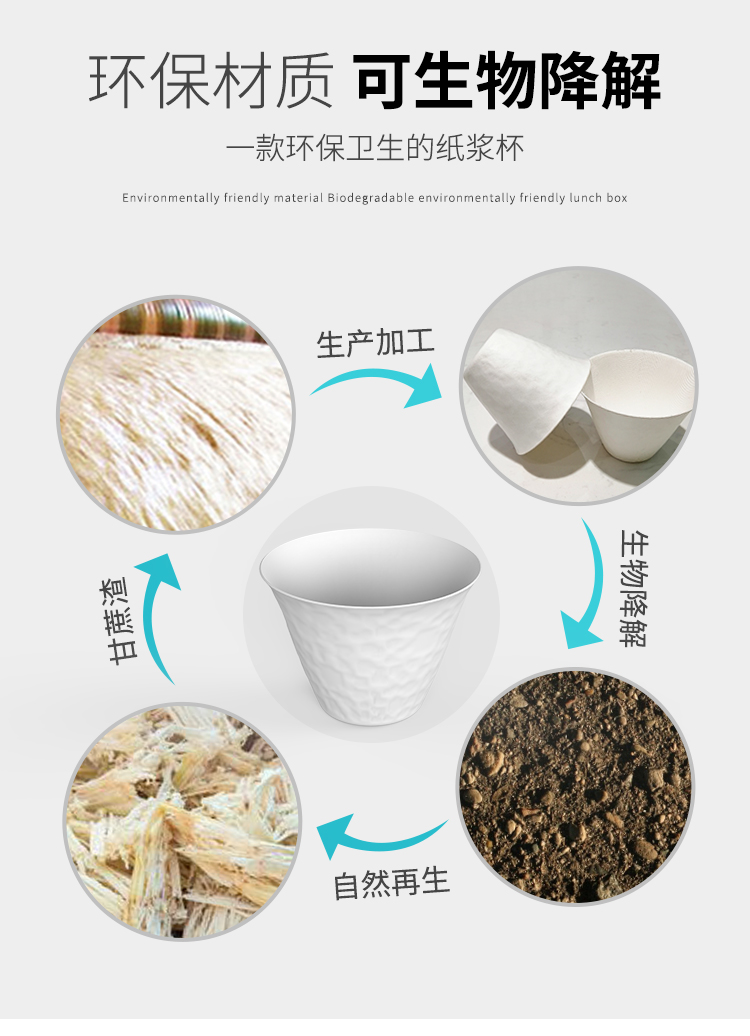 环保材质 可生物降解

一款环保卫生的纸浆杯

Environmentally friendly material Biodegradable environmentally friendly lunch box

生产加工

生物降解

自然再生

甘蔗渣