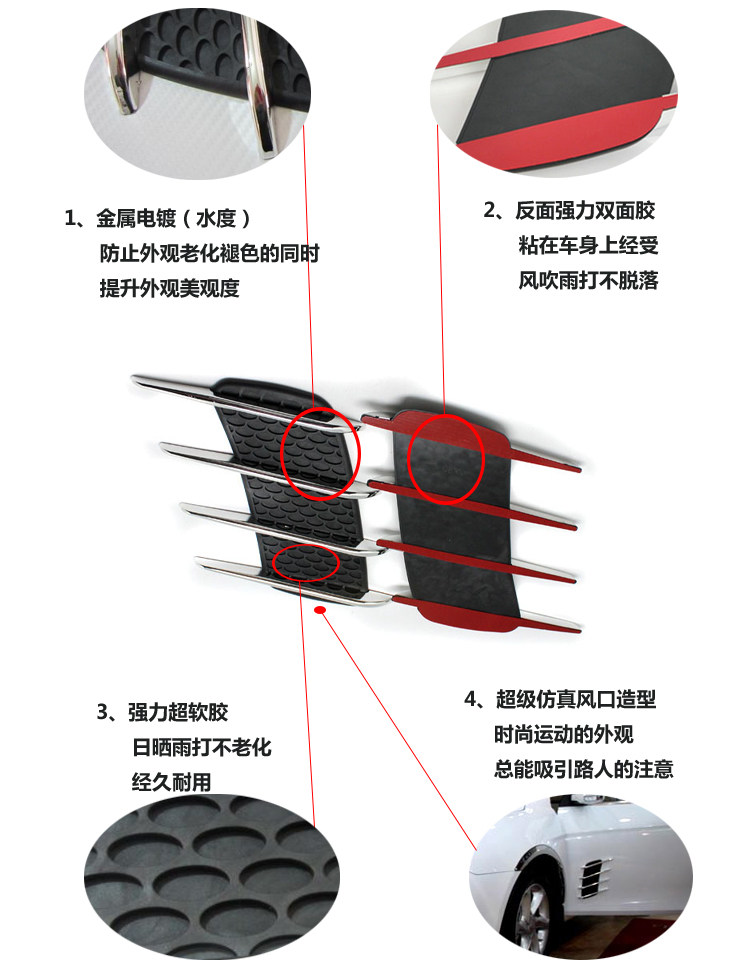 1、金属电镀（水度）
防止外观老化褪色的同时
提升外观美观度

2、反面强力双面胶
粘在车身上经受
风吹雨打不脱落

3、强力超软胶
日晒雨打不老化
经久耐用

4、超级仿真风口造型
时尚运动的外观
总能吸引路人的注意